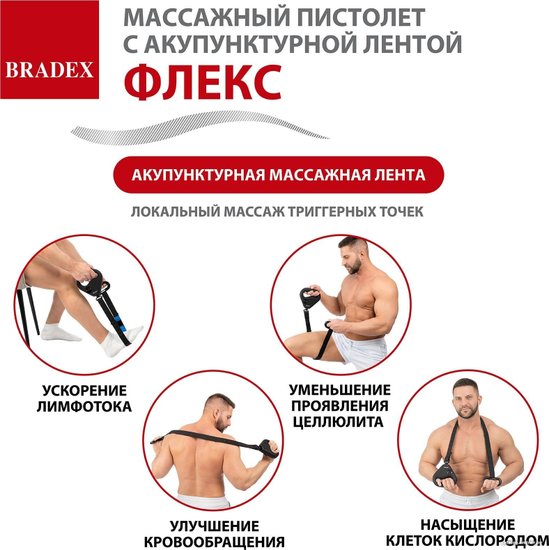 BRADEX

МАССАЖНЫЙ ПИСТОЛЕТ С АКУПУНКТУРНОЙ ЛЕНТОЙ
ФЛЕКС

АКУПУНКТУРНАЯ МАССАЖНАЯ ЛЕНТА

ЛОКАЛЬНЫЙ МАССАЖ ТРИГГЕРНЫХ ТОЧЕК

УСКОРЕНИЕ ЛИМФОТОКА

УМЕНЬШЕНИЕ ПРОЯВЛЕНИЯ ЦЕЛЛЮЛИТА

УЛУЧШЕНИЕ КРОВООБРАЩЕНИЯ

НАСЫЩЕНИЕ КЛЕТОК КИСЛОРОДОМ