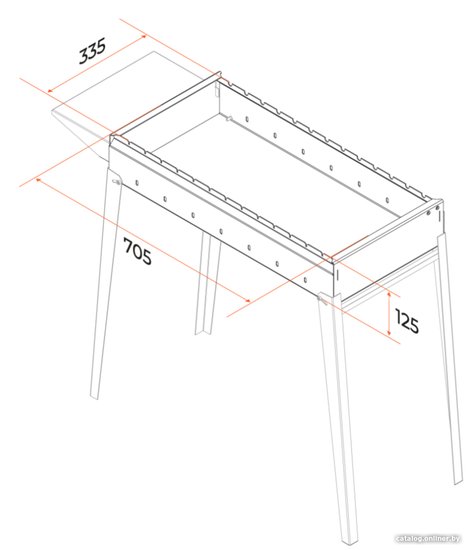 335

705

125

catalog.onliner.by