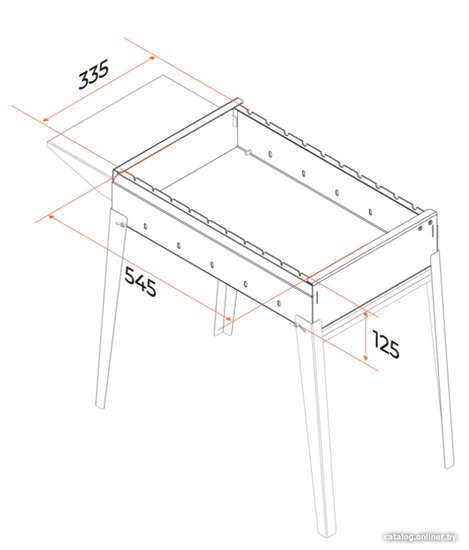 335

545

125

catalog.onliner.by