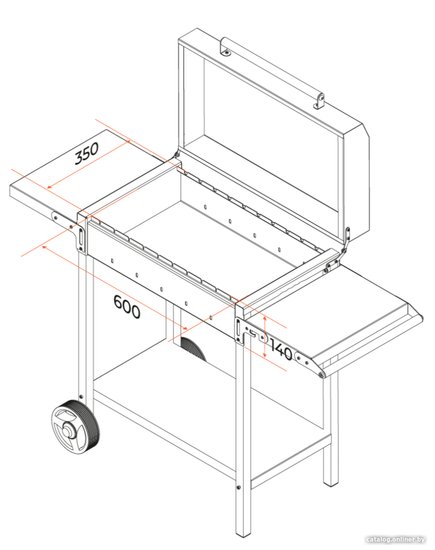 350

600

140

catalog.onliner.by