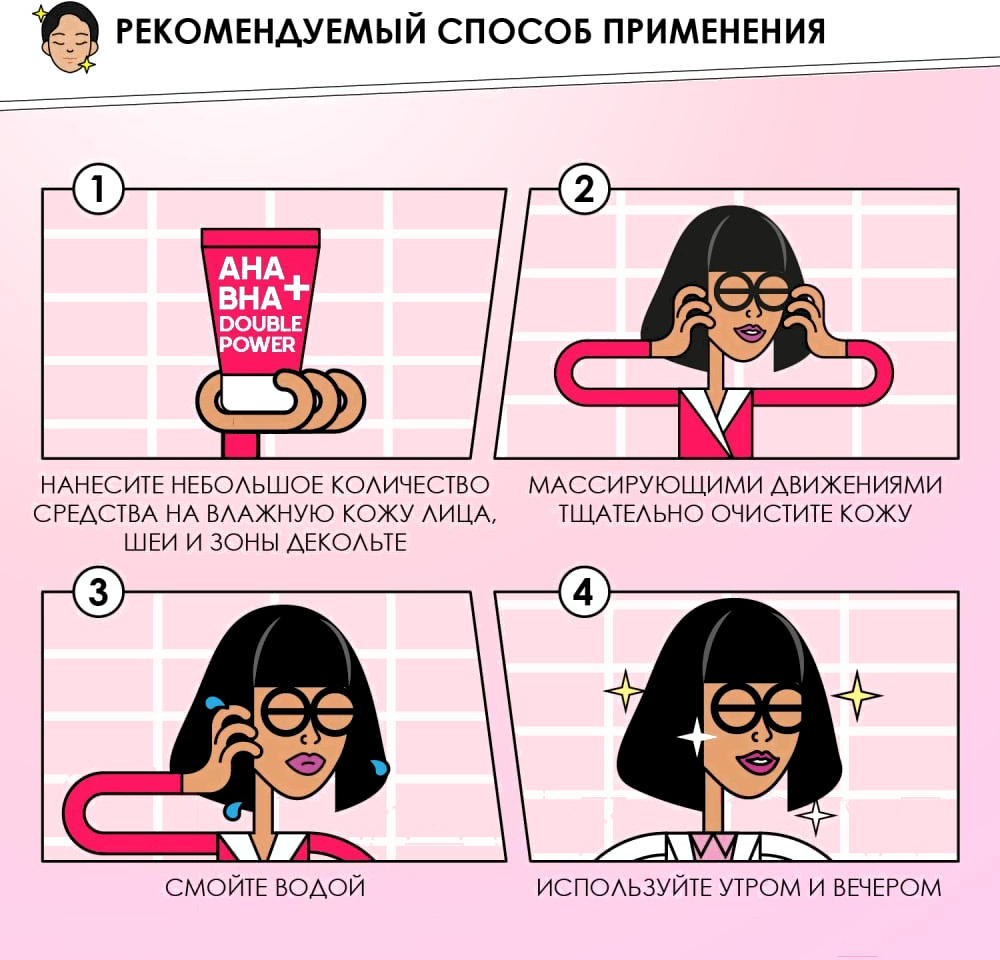 РЕКОМЕНДУЕМЫЙ СПОСОБ ПРИМЕНЕНИЯ

1

AHA BHA+ DOUBLE POWER

НАНЕСИТЕ НЕБОЛЬШОЕ КОЛИЧЕСТВО СРЕДСТВА НА ВЛАЖНУЮ КОЖУ ЛИЦА, ШЕИ И ЗОНЫ ДЕКОЛЬТЕ

2

МАССИРУЮЩИМИ ДВИЖЕНИЯМИ ТЩАТЕЛЬНО ОЧИСТИТЕ КОЖУ

3

СМОЙТЕ ВОДОЙ

4

ИСПОЛЬЗУЙТЕ УТРОМ И ВЕЧЕРОМ