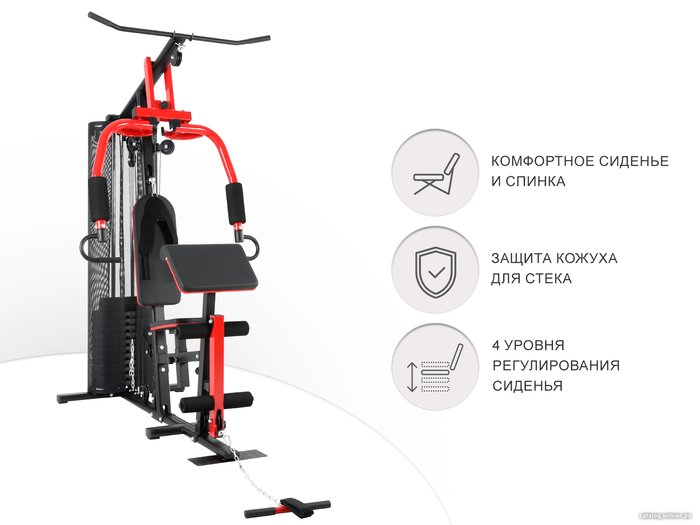 КОМФОРТНОЕ СИДЕНЬЕ И СПИНКА

ЗАЩИТА КОЖУХА ДЛЯ СТЕКА

4 УРОВНЯ РЕГУЛИРОВАНИЯ СИДЕНЬЯ

catalog.onliner.by