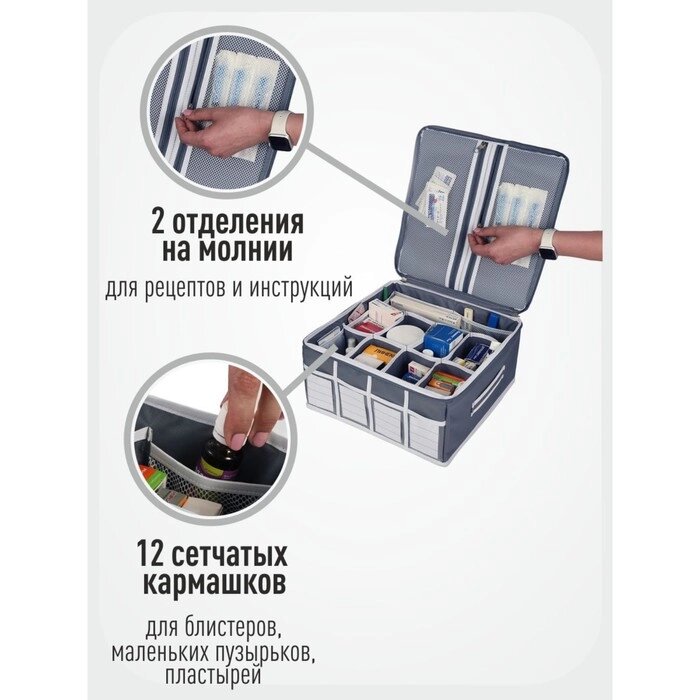 2 отделения на молнии

для рецептов и инструкций

12 сетчатых кармашков

для блистеров, маленьких пузырьков, пластырей