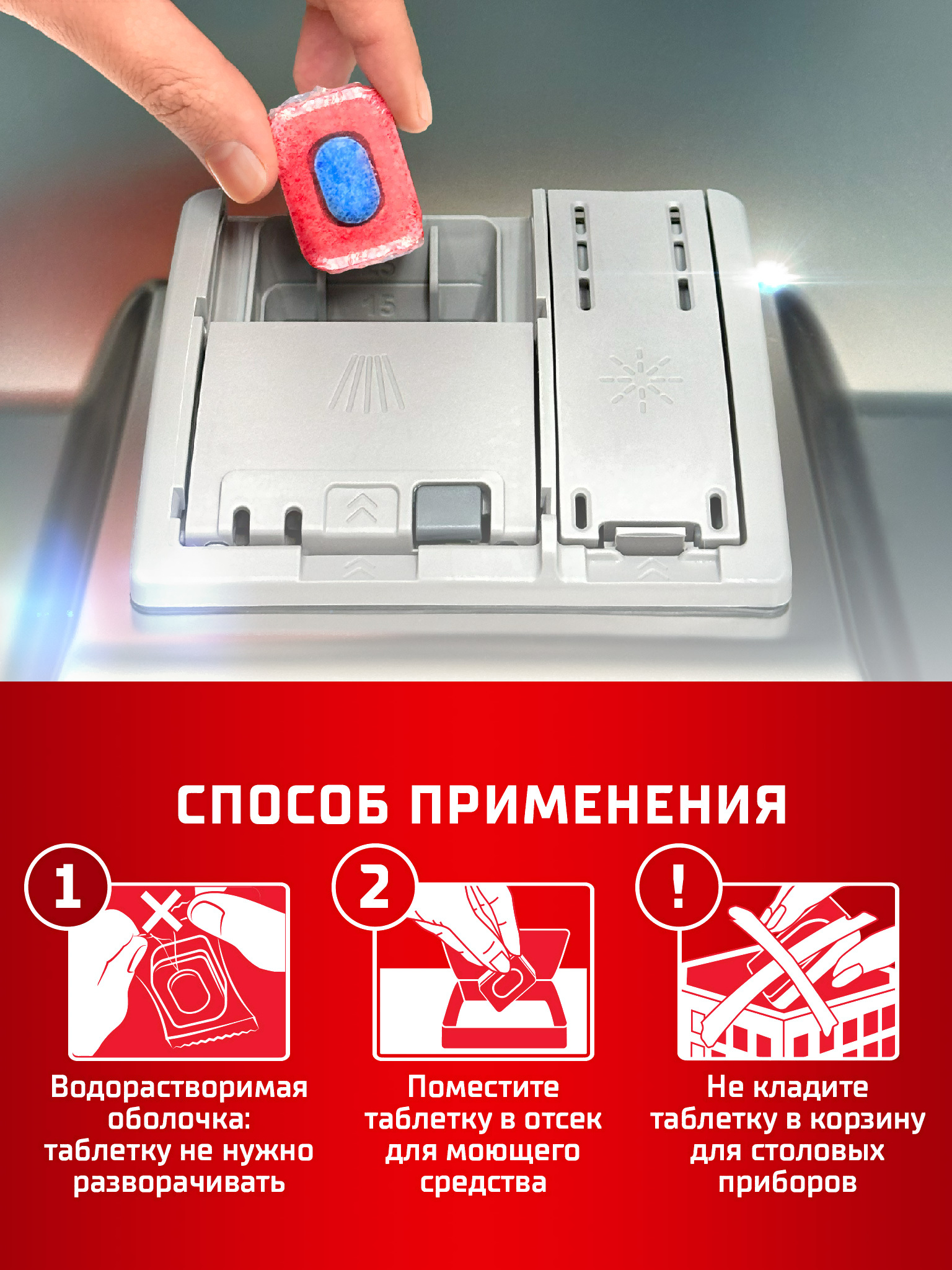 15

СПОСОБ ПРИМЕНЕНИЯ

1

Водорастворимая оболочка: таблетку не нужно разворачивать

2

Поместите таблетку в отсек для моющего средства

!

Не кладите таблетку в корзину для столовых приборов