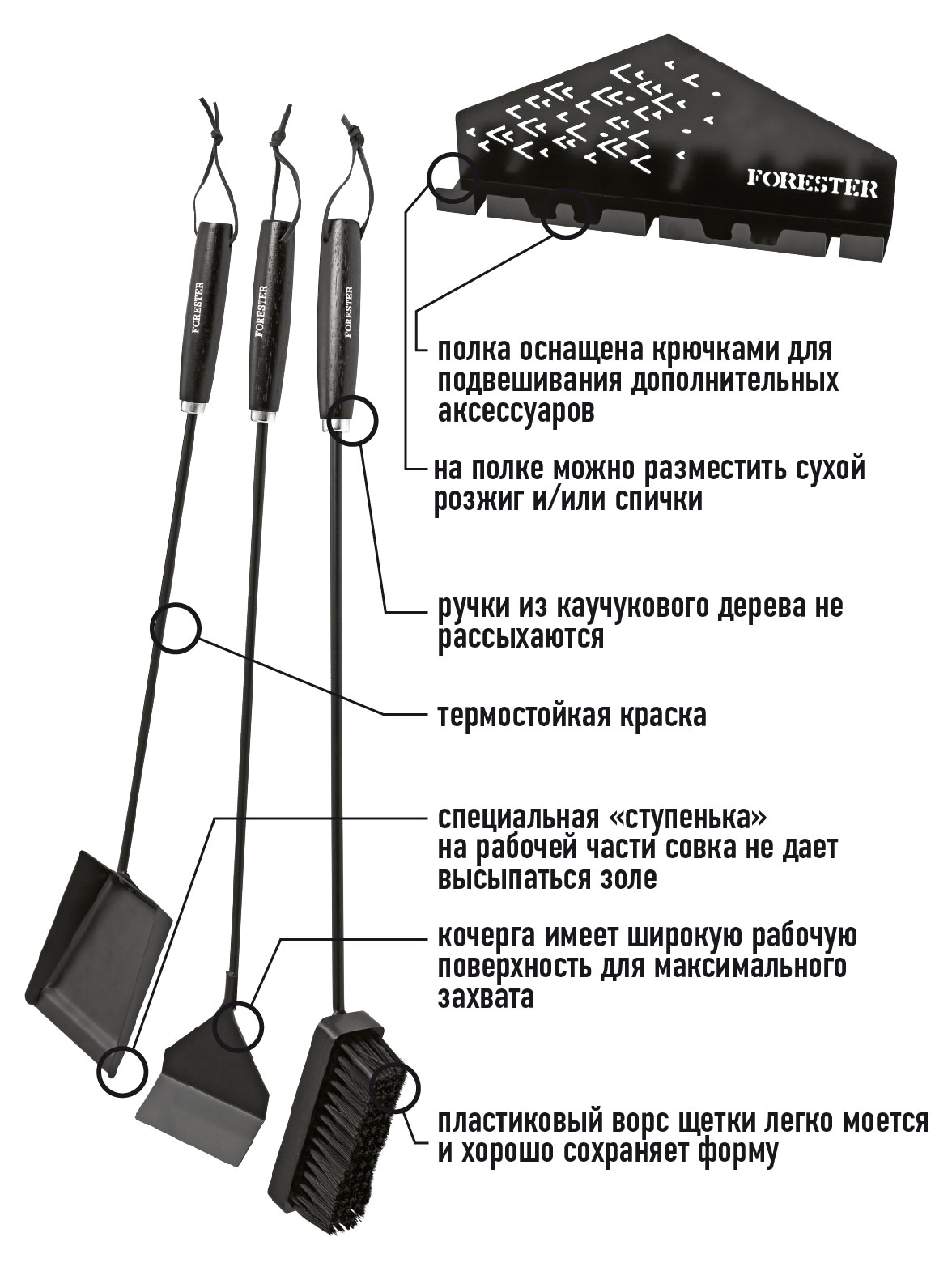 FORESTER

FORESTER

FORESTER

FORESTER

полка оснащена крючками для подвешивания дополнительных аксессуаров

на полке можно разместить сухой розжиг и/или спички

ручки из каучукового дерева не рассыхаются

термостойкая краска

специальная «ступенька» на рабочей части совка не дает высыпаться золе

кочерга имеет широкую рабочую поверхность для максимального захвата

пластиковый ворс щетки легко моется и хорошо сохраняет форму