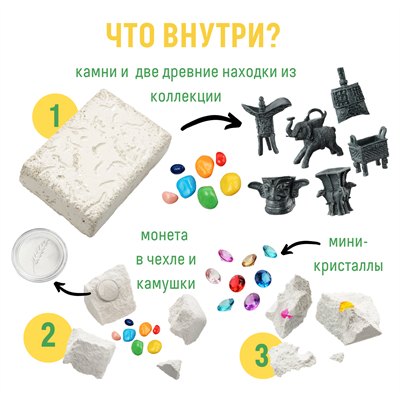 ЧТО ВНУТРИ?

камни и две древние находки из коллекции

1

монета в чехле и камушки

мини-кристаллы

2

3