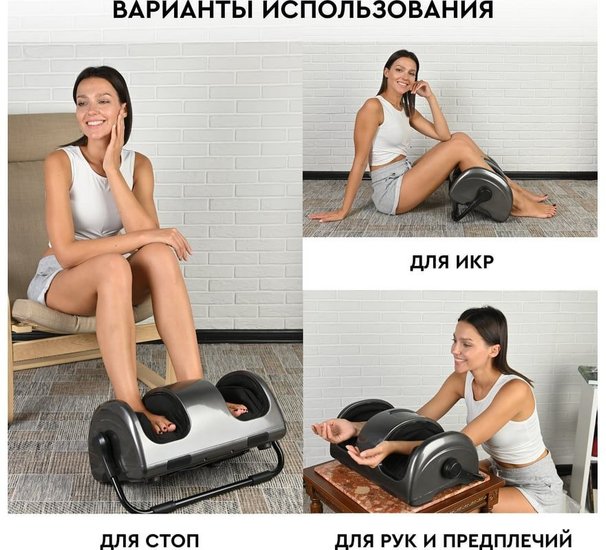 ВАРИАНТЫ ИСПОЛЬЗОВАНИЯ

ДЛЯ ИКР

ДЛЯ СТОП

ДЛЯ РУК И ПРЕДПЛЕЧИЙ