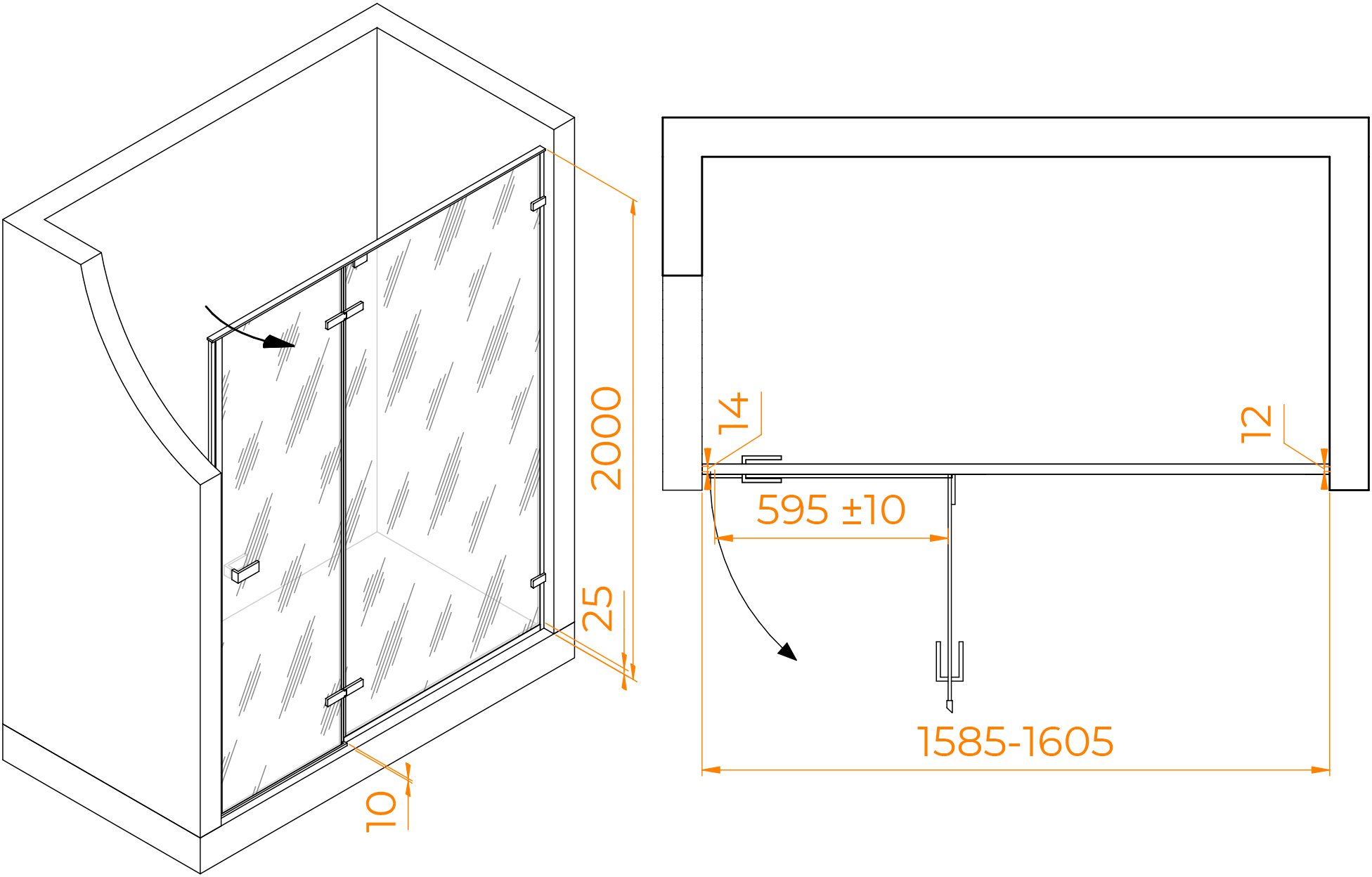 2000
25
10
14
12
595 ±10
1585-1605