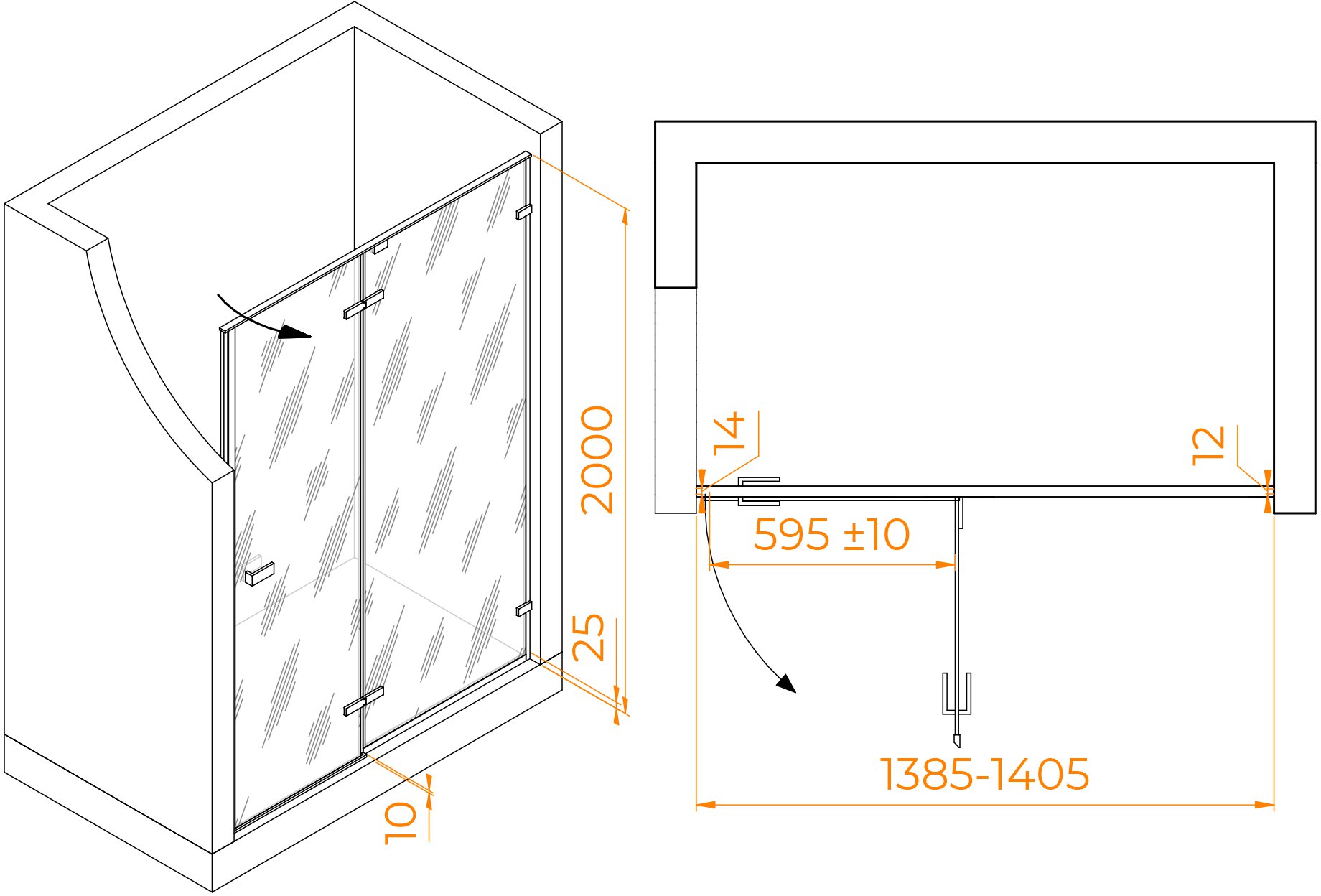 2000
25
10
14
12
595 ±10
1385-1405