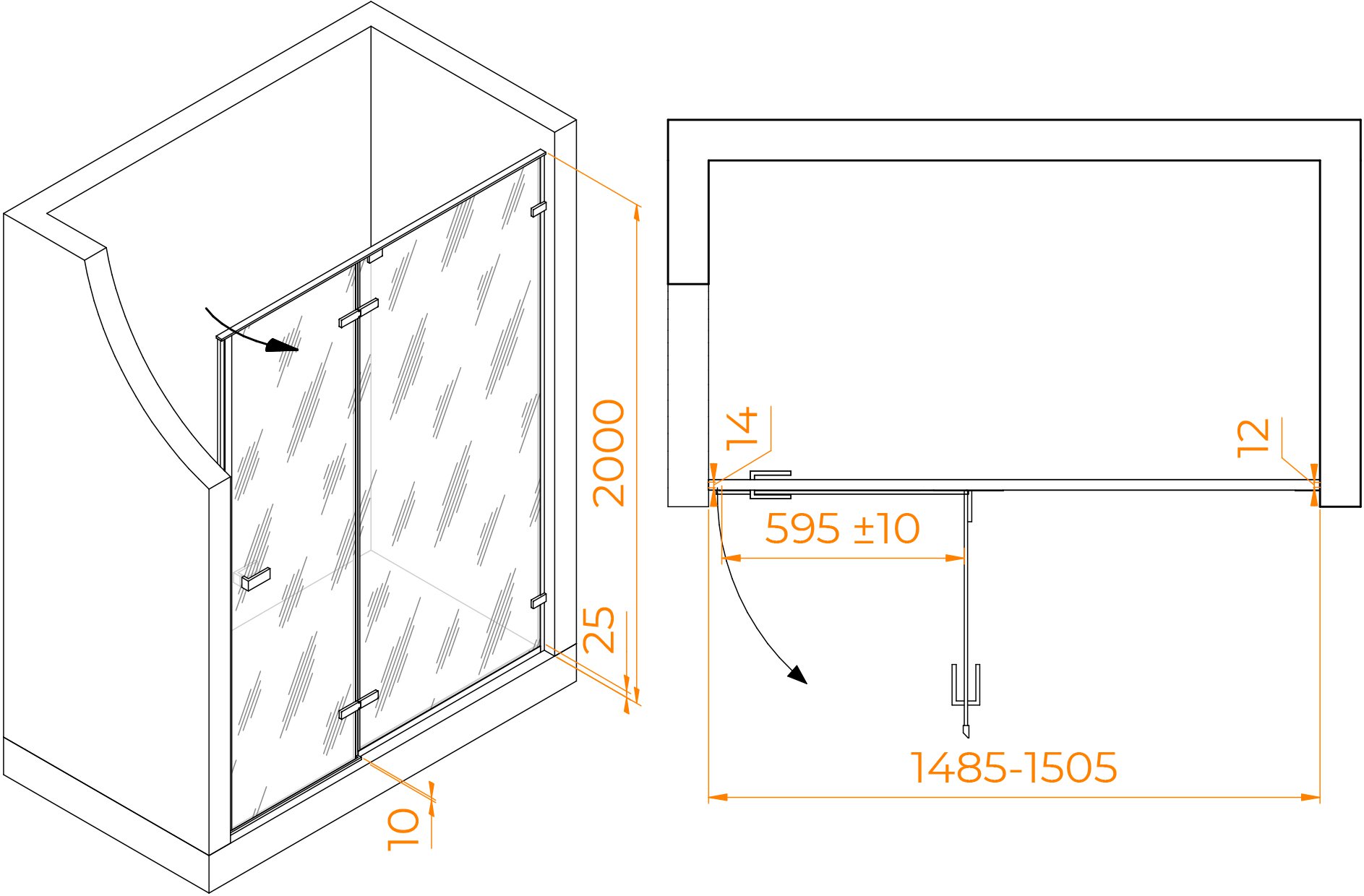 2000
25
10
14
12
595 ±10
1485-1505