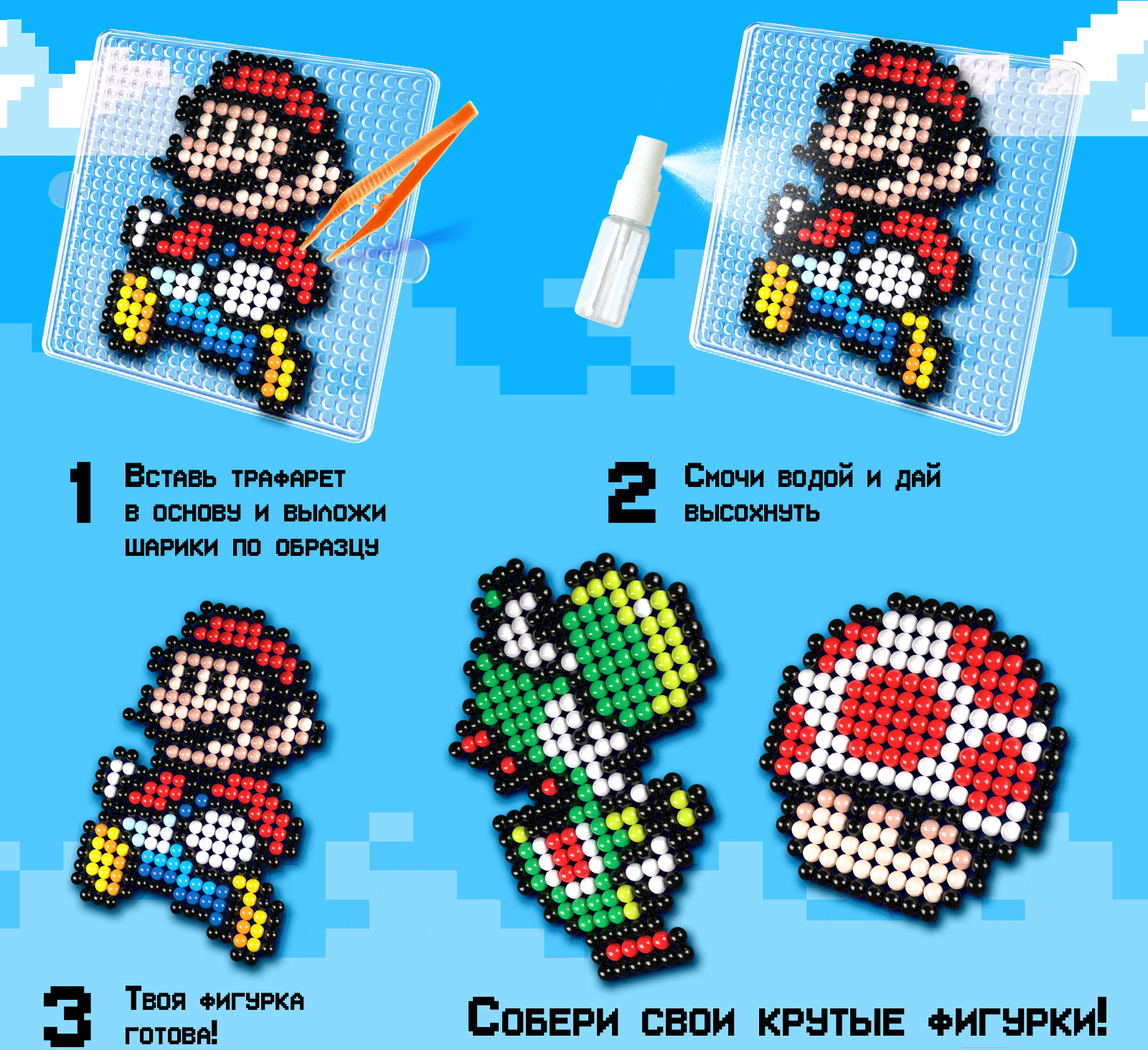 1

Вставь трафарет в основу и выложи шарики по образцу

2

Смочи водой и дай высохнуть

3

Твоя фигурка готова!

Собери свои крутые фигурки!