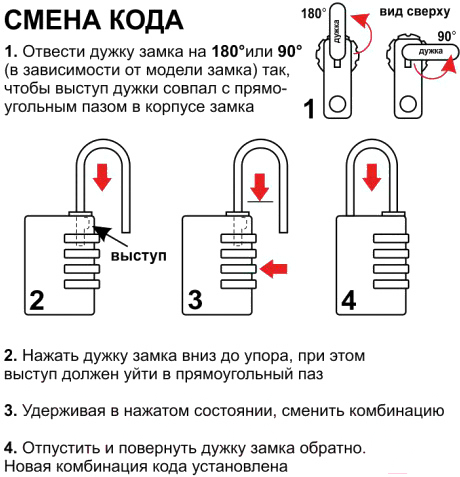 СМЕНА КОДА

1. Отвести дужку замка на 180°или 90° (в зависимости от модели замка) так, чтобы выступ дужки совпал с прямоугольным пазом в корпусе замка

180°

дужка

вид сверху

90°

дужка

1

выступ

2

3

4

2. Нажать дужку замка вниз до упора, при этом выступ должен уйти в прямоугольный паз

3. Удерживая в нажатом состоянии, сменить комбинацию

4. Отпустить и повернуть дужку замка обратно. Новая комбинация кода установлена