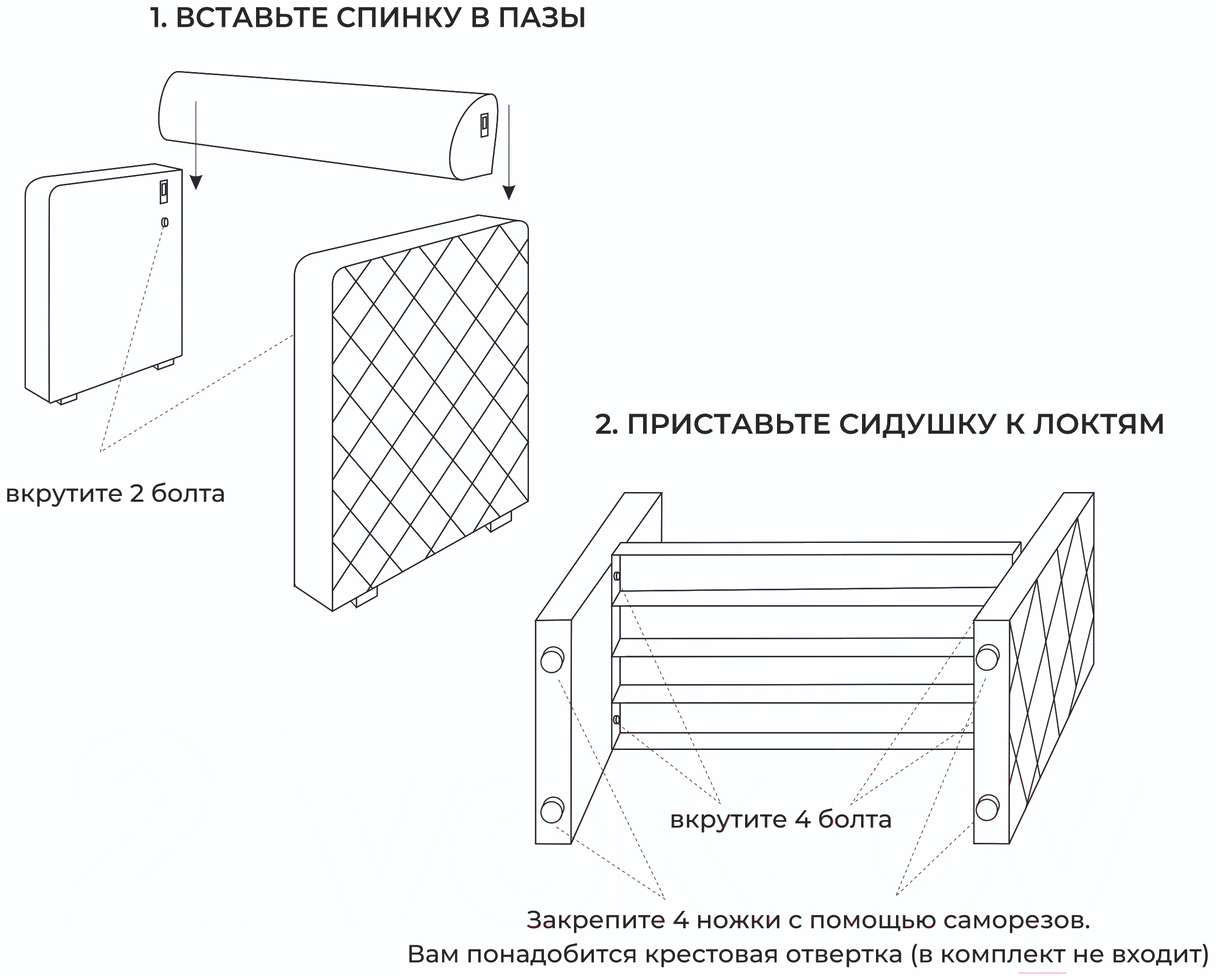 1. ВСТАВЬТЕ СПИНКУ В ПАЗЫ

вкрутите 2 болта

2. ПРИСТАВЬТЕ СИДУШКУ К ЛОКТЯМ

вкрутите 4 болта

Закрепите 4 ножки с помощью саморезов.
Вам понадобится крестовая отвертка (в комплект не входит)