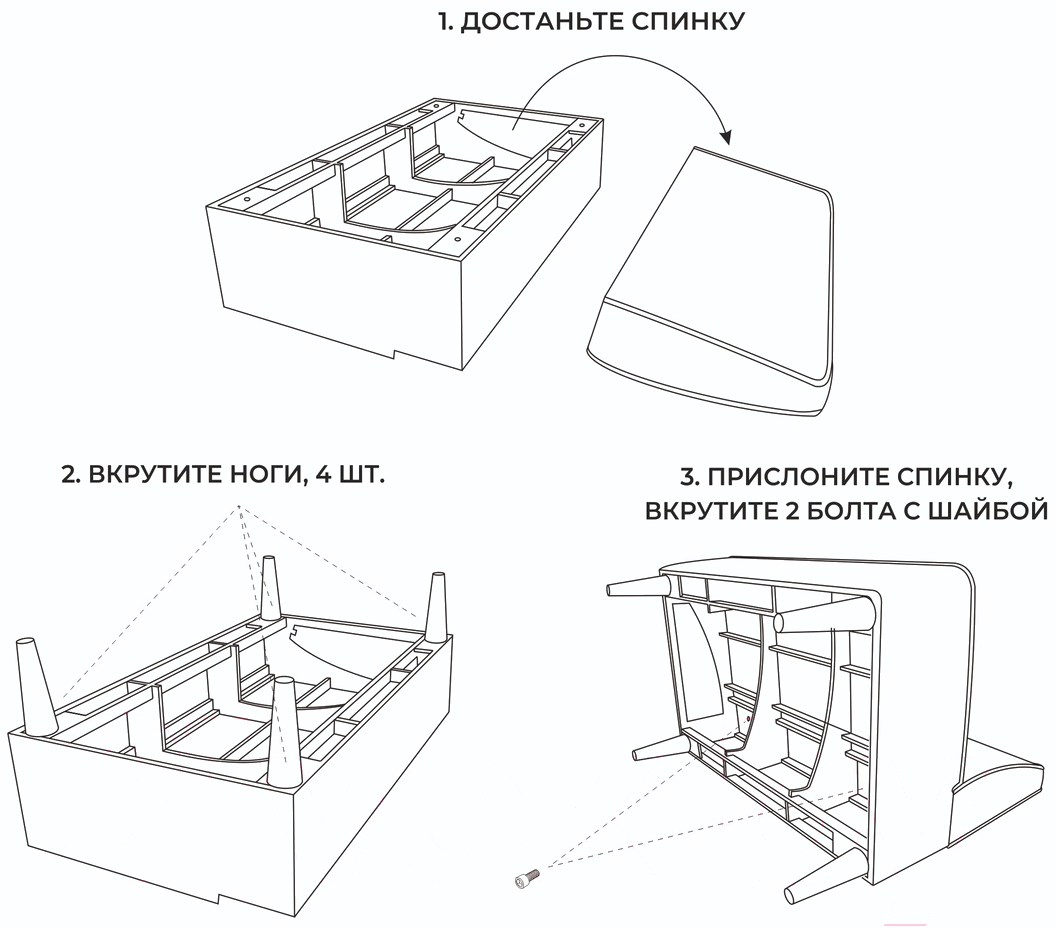 1. ДОСТАНЬТЕ СПИНКУ

2. ВКРУТИТЕ НОГИ, 4 ШТ.

3. ПРИСЛОНИТЕ СПИНКУ, ВКРУТИТЕ 2 БОЛТА С ШАЙБОЙ