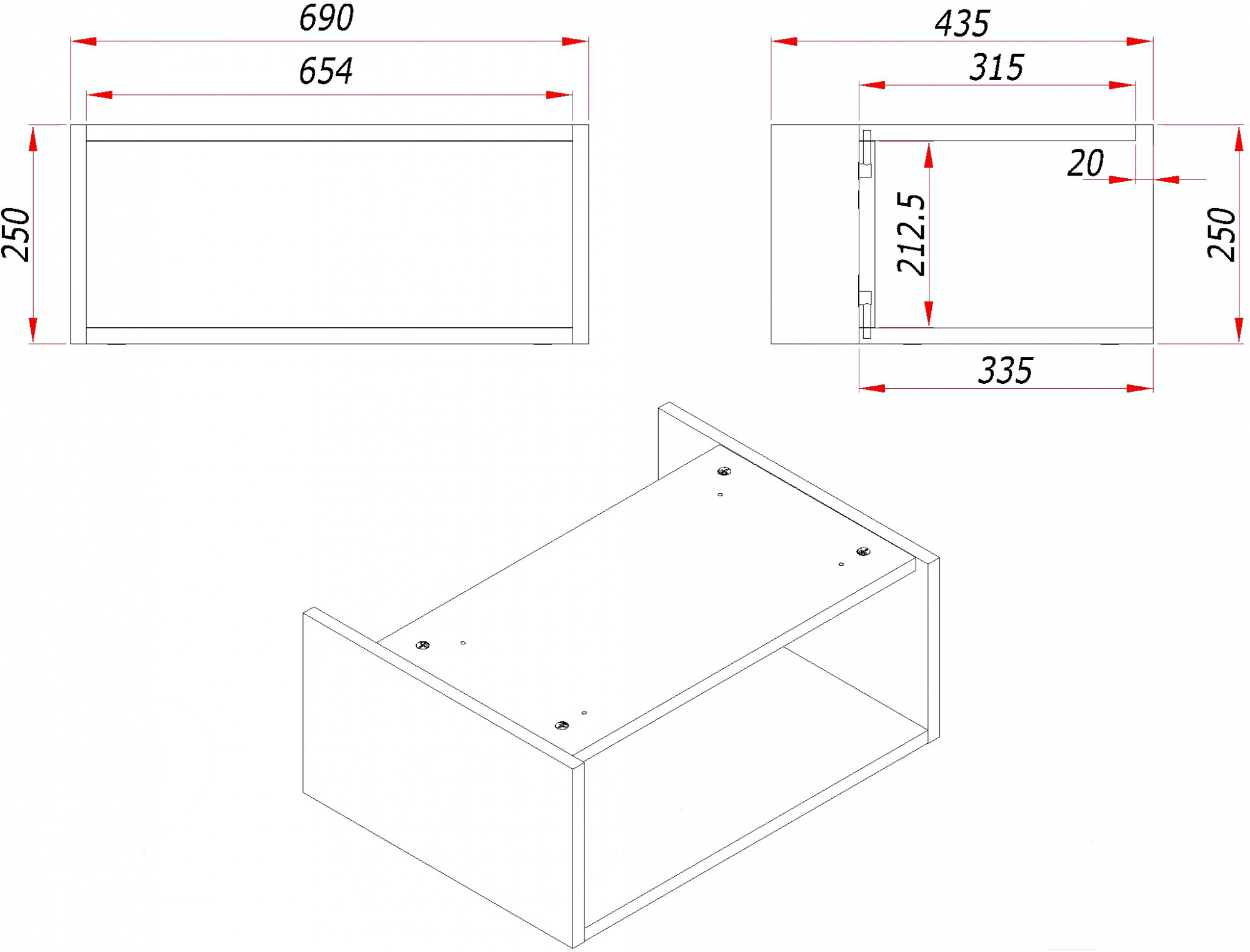 690

654

250

435

315

20

212.5

250

335