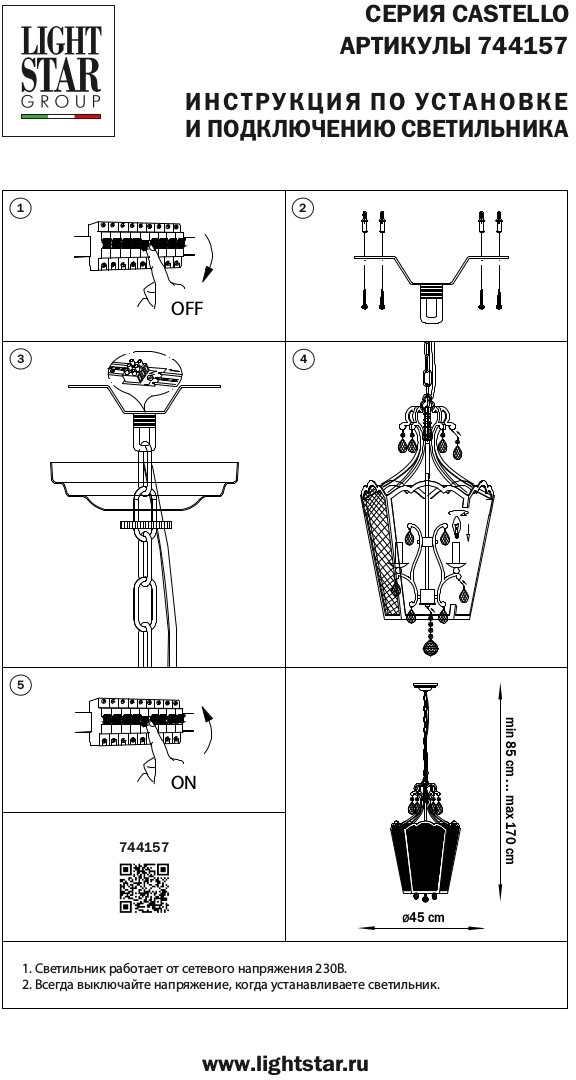 LIGHT STAR GROUP

СЕРИЯ CASTELLO
АРТИКУЛЫ 744157

ИНСТРУКЦИЯ ПО УСТАНОВКЕ
И ПОДКЛЮЧЕНИЮ СВЕТИЛЬНИКА

1

OFF

2

3

4

5

ON

744157

min 85 cm ... max 170 cm

ø45 cm

1. Светильник работает от сетевого напряжения 230В.
2. Всегда выключайте напряжение, когда устанавливаете светильник.

www.lightstar.ru