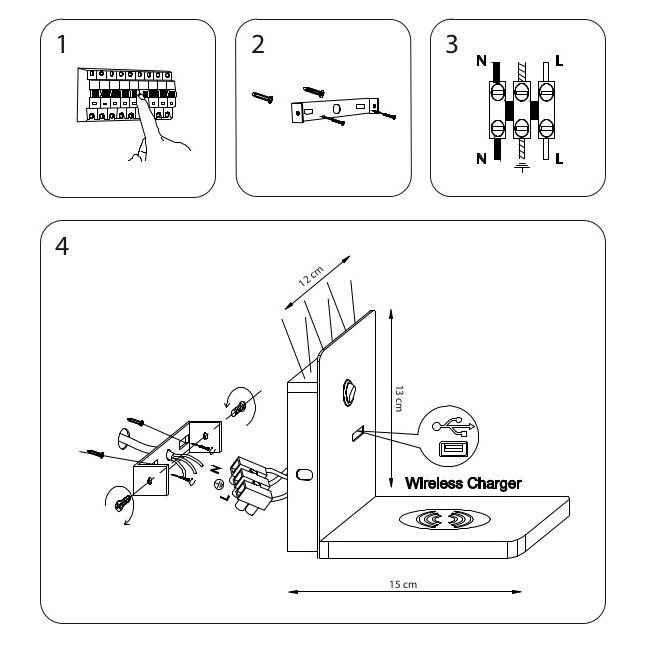 1

2

3

N L

N L

4

12 cm

13 cm

N
L

Wireless Charger

15 cm