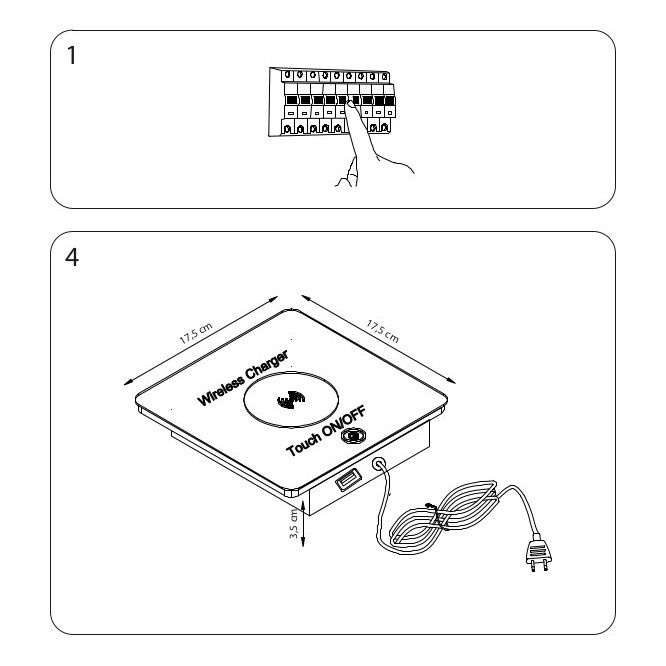 1

4

17,5 cm

17,5 cm

Wireless Charger

Touch ON/OFF

3,5 cm