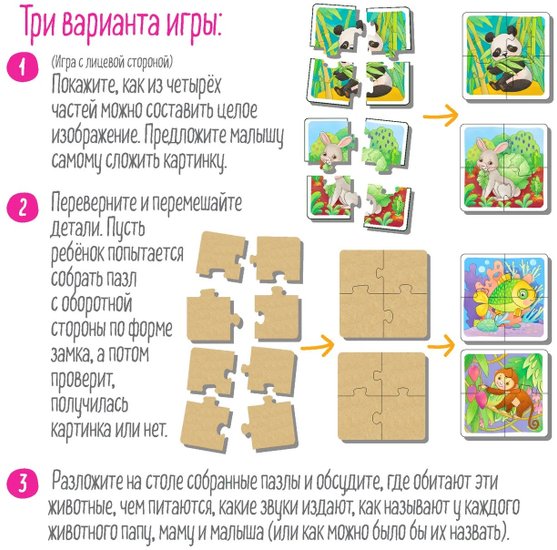 Три варианта игры:

1 (Игра с лицевой стороной)
Покажите, как из четырёх частей можно составить целое изображение. Предложите малышу самому сложить картинку.

2 Переверните и перемешайте детали. Пусть ребёнок попытается собрать пазл с оборотной стороны по форме замка, а потом проверит, получилась картинка или нет.

3 Разложите на столе собранные пазлы и обсудите, где обитают эти животные, чем питаются, какие звуки издают, как называют у каждого животного папу, маму и малыша (или как можно было бы их назвать).