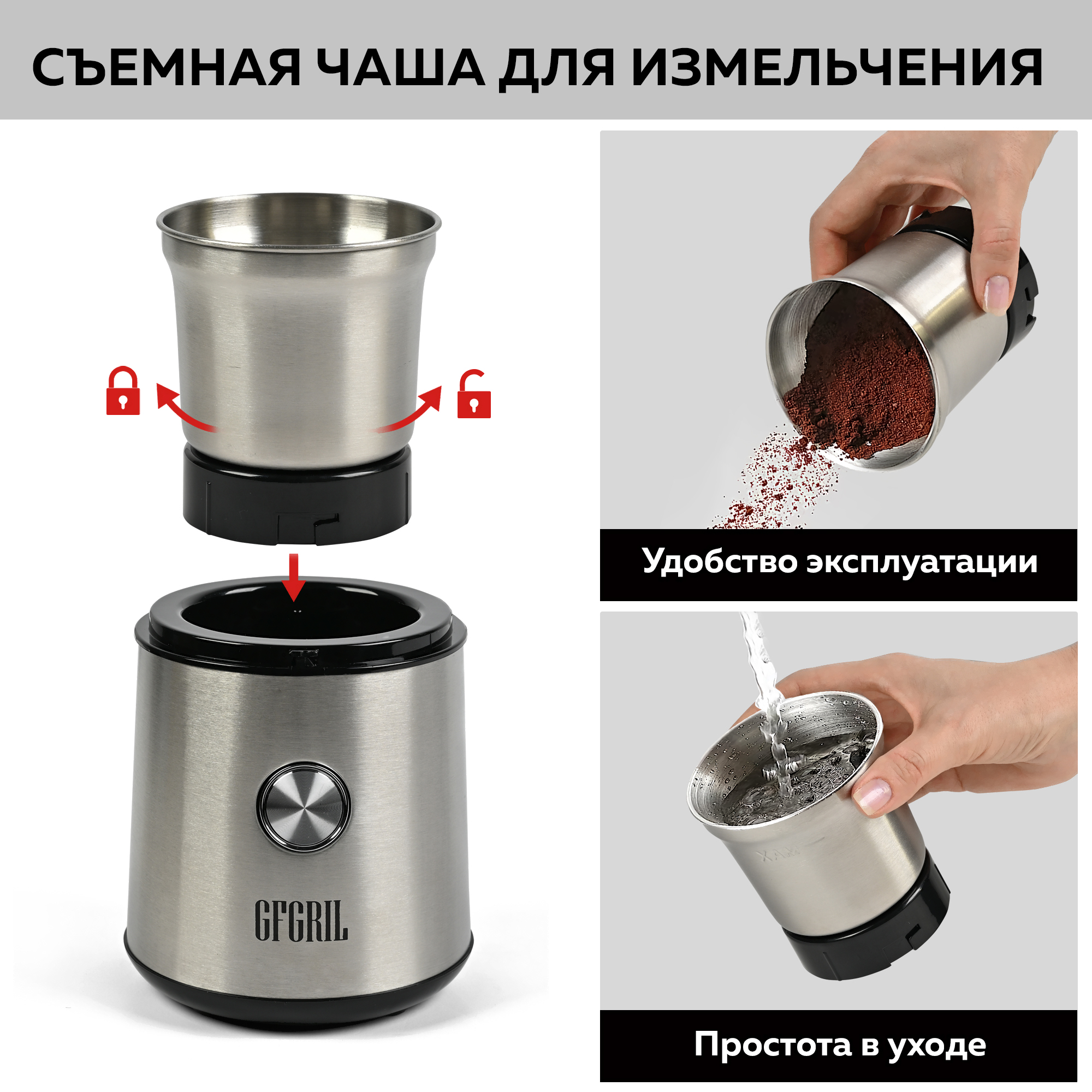 СЪЕМНАЯ ЧАША ДЛЯ ИЗМЕЛЬЧЕНИЯ

GFGRIL

Удобство эксплуатации

MAX

Простота в уходе