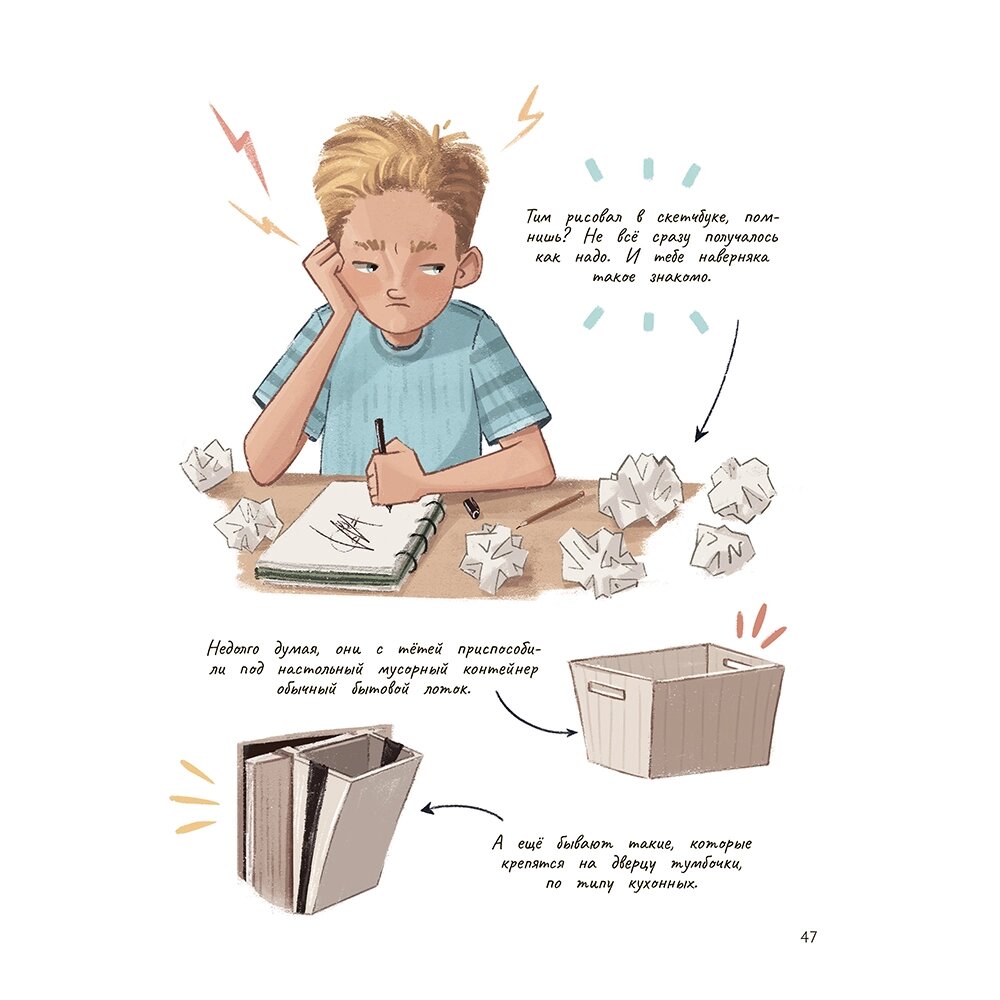 Тим рисовал в скетчбуке, помнишь? Не всё сразу получалось как надо. И тебе наверняка такое знакомо.

Недолго думая, они с тётей приспособили под настольный мусорный контейнер обычный бытовой лоток.

А ещё бывают такие, которые крепятся на дверцу тумбочки, по типу кухонных.

47