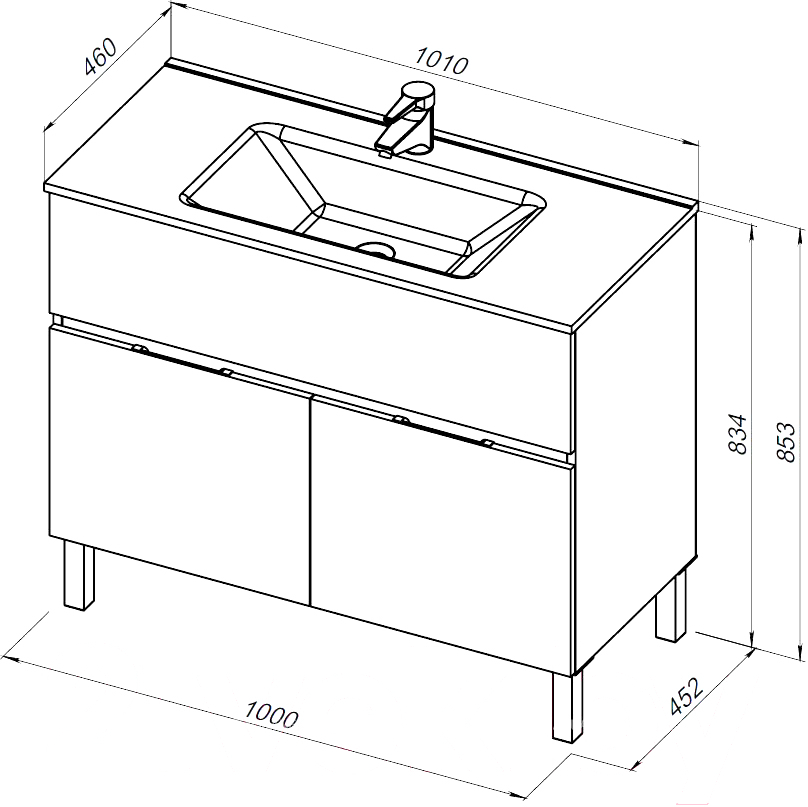 460
1010
834
853
1000
452