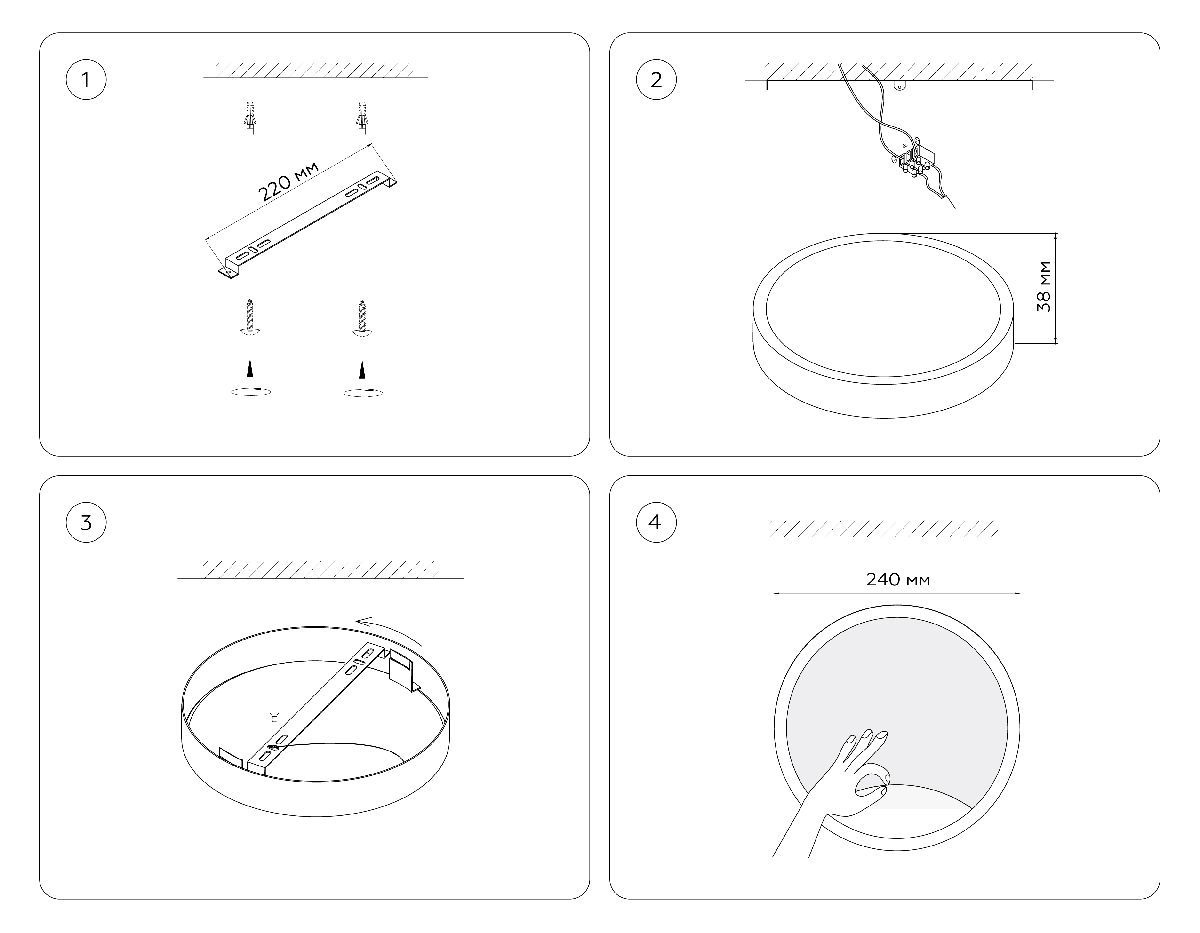 1

220 мм

2

38 мм

3

4

240 мм