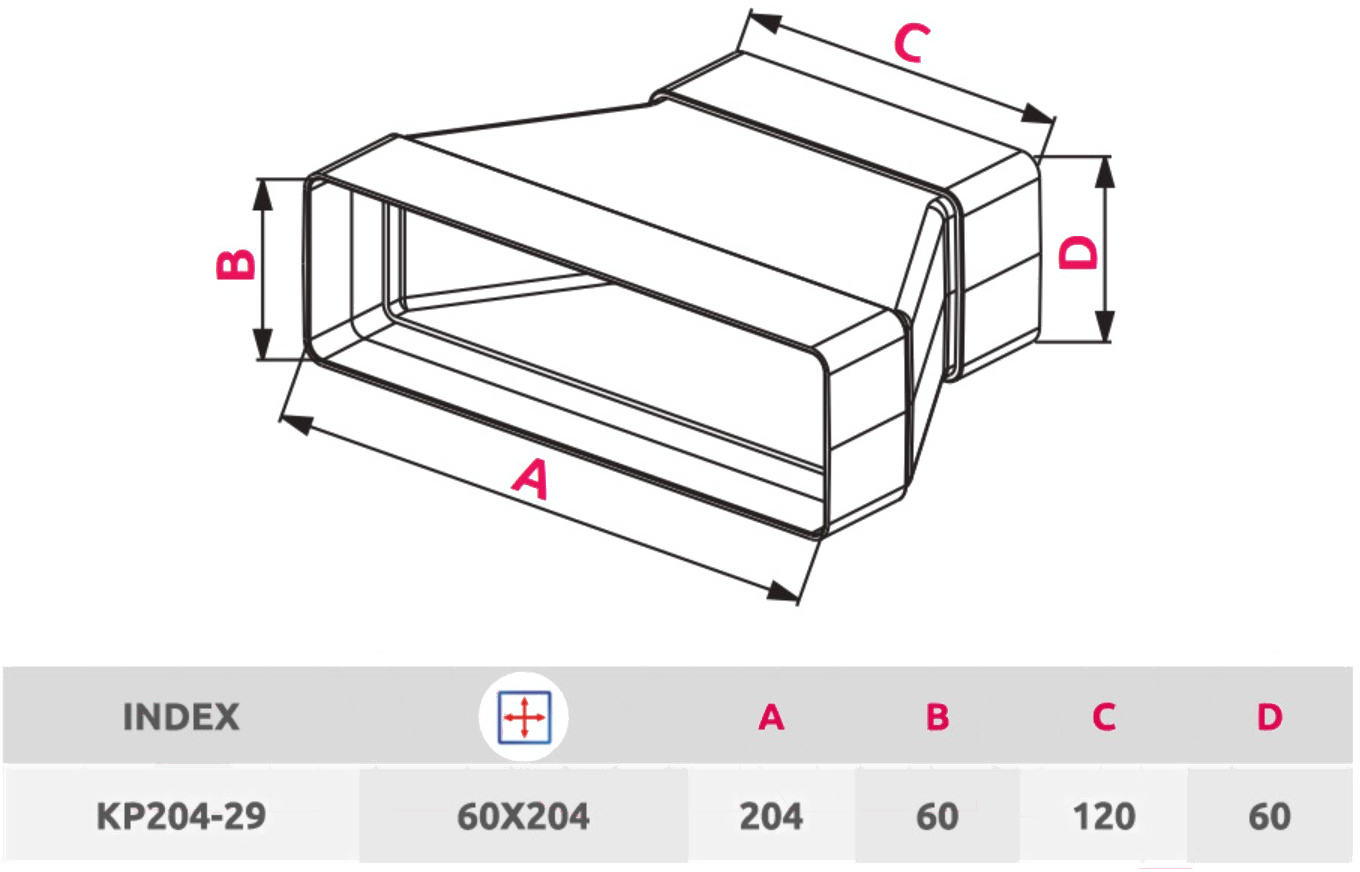 C

B

D

A

| INDEX | | A | B | C | D |
|---|---|---|---|---|---|
| KP204-29 | 60X204 | 204 | 60 | 120 | 60 |