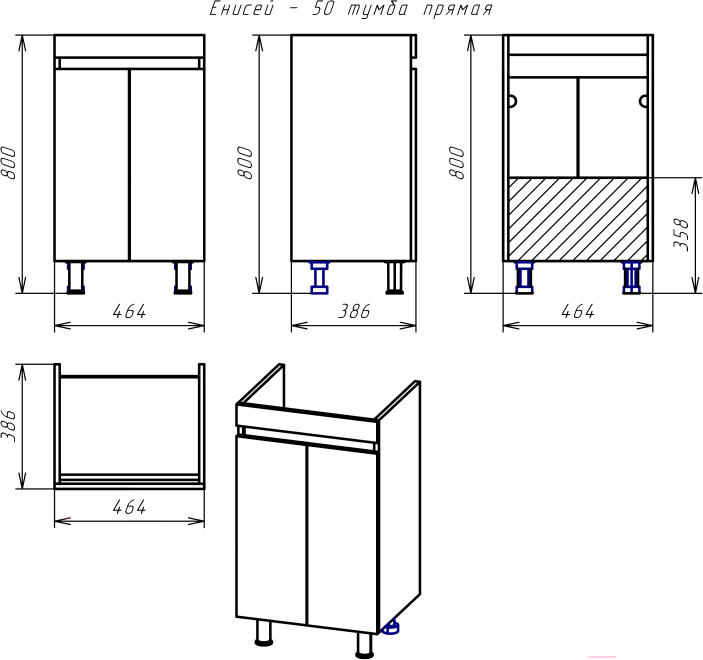 Енисей – 50 тумба прямая

800

464

800

386

800

358

464

386

464