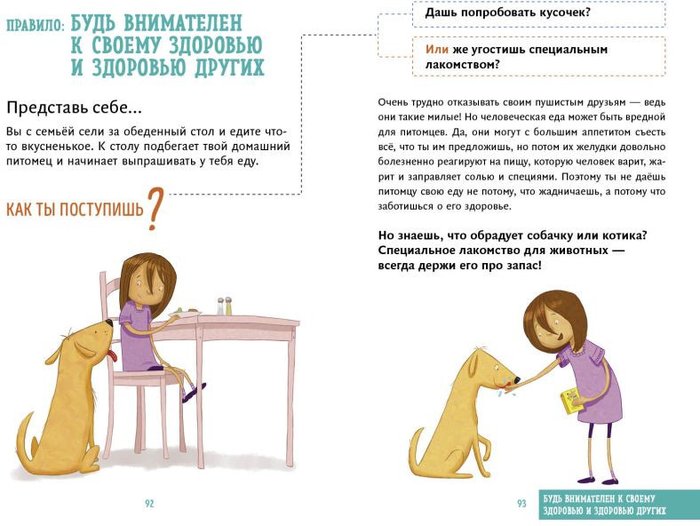 ПРАВИЛО: БУДЬ ВНИМАТЕЛЕН К СВОЕМУ ЗДОРОВЬЮ И ЗДОРОВЬЮ ДРУГИХ

Представь себе...

Вы с семьёй сели за обеденный стол и едите что-то вкусненькое. К столу подбегает твой домашний питомец и начинает выпрашивать у тебя еду.

КАК ТЫ ПОСТУПИШЬ?

92

Дашь попробовать кусочек?

Или же угостишь специальным лакомством?

Очень трудно отказывать своим пушистым друзьям — ведь они такие милые! Но человеческая еда может быть вредной для питомцев. Да, они могут с большим аппетитом съесть всё, что ты им предложишь, но потом их желудки довольно болезненно реагируют на пищу, которую человек варит, жарит и заправляет солью и специями. Поэтому ты не даёшь питомцу свою еду не потому, что жадничаешь, а потому что заботишься о его здоровье.

Но знаешь, что обрадует собачку или котика? Специальное лакомство для животных — всегда держи его про запас!

93

БУДЬ ВНИМАТЕЛЕН К СВОЕМУ ЗДОРОВЬЮ И ЗДОРОВЬЮ ДРУГИХ