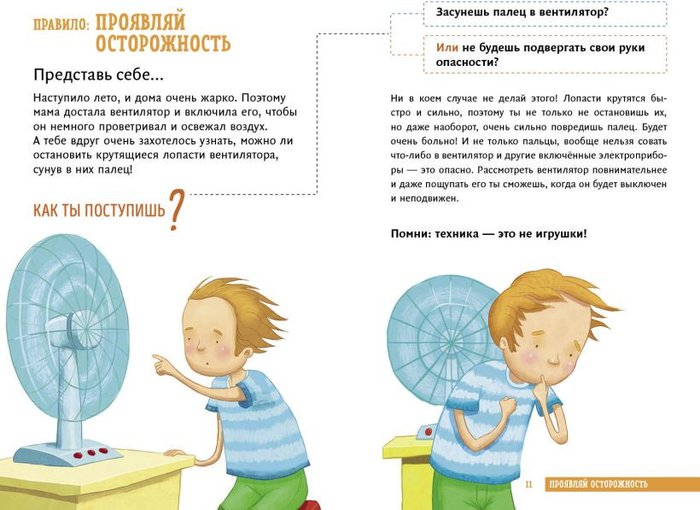 ПРАВИЛО: ПРОЯВЛЯЙ ОСТОРОЖНОСТЬ

Представь себе...

Наступило лето, и дома очень жарко. Поэтому мама достала вентилятор и включила его, чтобы он немного проветривал и освежал воздух. А тебе вдруг очень захотелось узнать, можно ли остановить крутящиеся лопасти вентилятора, сунув в них палец!

КАК ТЫ ПОСТУПИШЬ?

Засунешь палец в вентилятор?

Или не будешь подвергать свои руки опасности?

Ни в коем случае не делай этого! Лопасти крутятся быстро и сильно, поэтому ты не только не остановишь их, но даже наоборот, очень сильно повредишь палец. Будет очень больно! И не только пальцы, вообще нельзя совать что-либо в вентилятор и другие включённые электроприборы — это опасно. Рассмотреть вентилятор повнимательнее и даже пощупать его ты сможешь, когда он будет выключен и неподвижен.

Помни: техника — это не игрушки!

11 ПРОЯВЛЯЙ ОСТОРОЖНОСТЬ