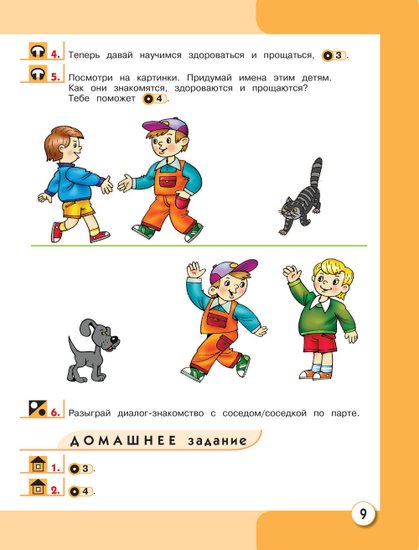 4. Теперь давай научимся здороваться и прощаться, 3.

5. Посмотри на картинки. Придумай имена этим детям. Как они знакомятся, здороваются и прощаются? Тебе поможет 4.

6. Разыграй диалог-знакомство с соседом/соседкой по парте.

ДОМАШНЕЕ задание

1. 3.

2. 4.

9