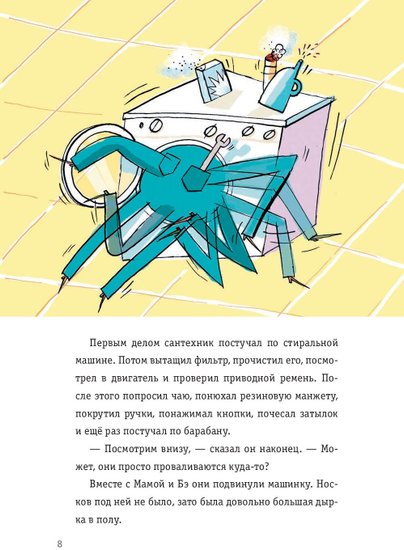 Первым делом сантехник постучал по стиральной машине. Потом вытащил фильтр, прочистил его, посмотрел в двигатель и проверил приводной ремень. После этого попросил чаю, понюхал резиновую манжету, покрутил ручки, понажимал кнопки, почесал затылок и ещё раз постучал по барабану.

— Посмотрим внизу, — сказал он наконец. — Может, они просто проваливаются куда-то?

Вместе с Мамой и Бэ они подвинули машинку. Носков под ней не было, зато была довольно большая дырка в полу.

8