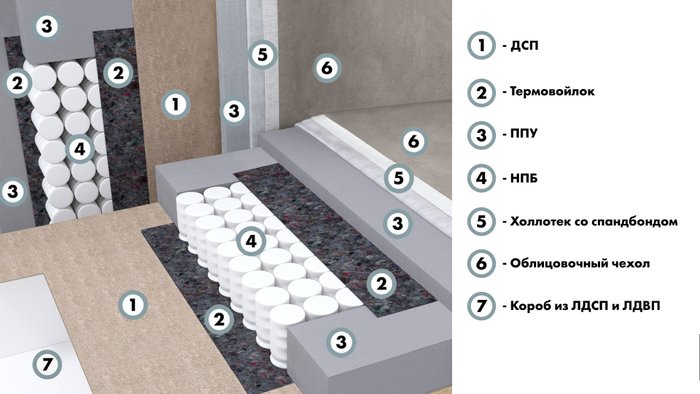 3
2
2
1
5
6
3
4
3
6
5
3
4
2
1
2
3
7

1 - ДСП
2 - Термовойлок
3 - ППУ
4 - НПБ
5 - Холлотек со спандбондом
6 - Облицовочный чехол
7 - Короб из ЛДСП и ЛДВП