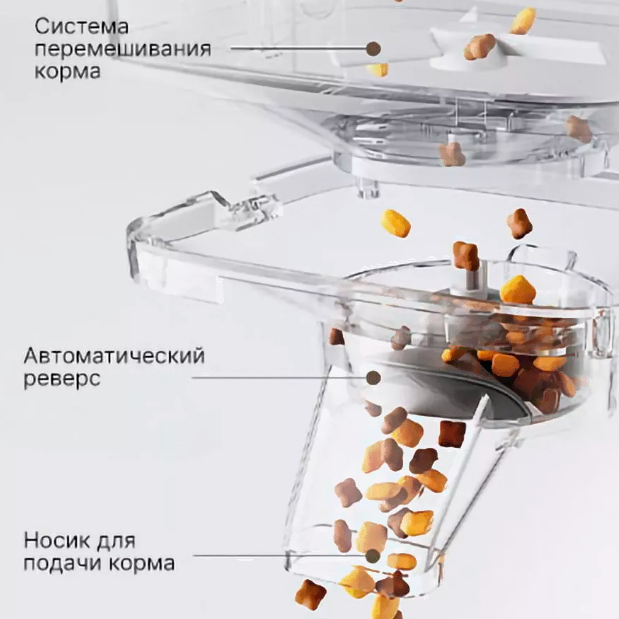 Система перемешивания корма

Автоматический реверс

Носик для подачи корма