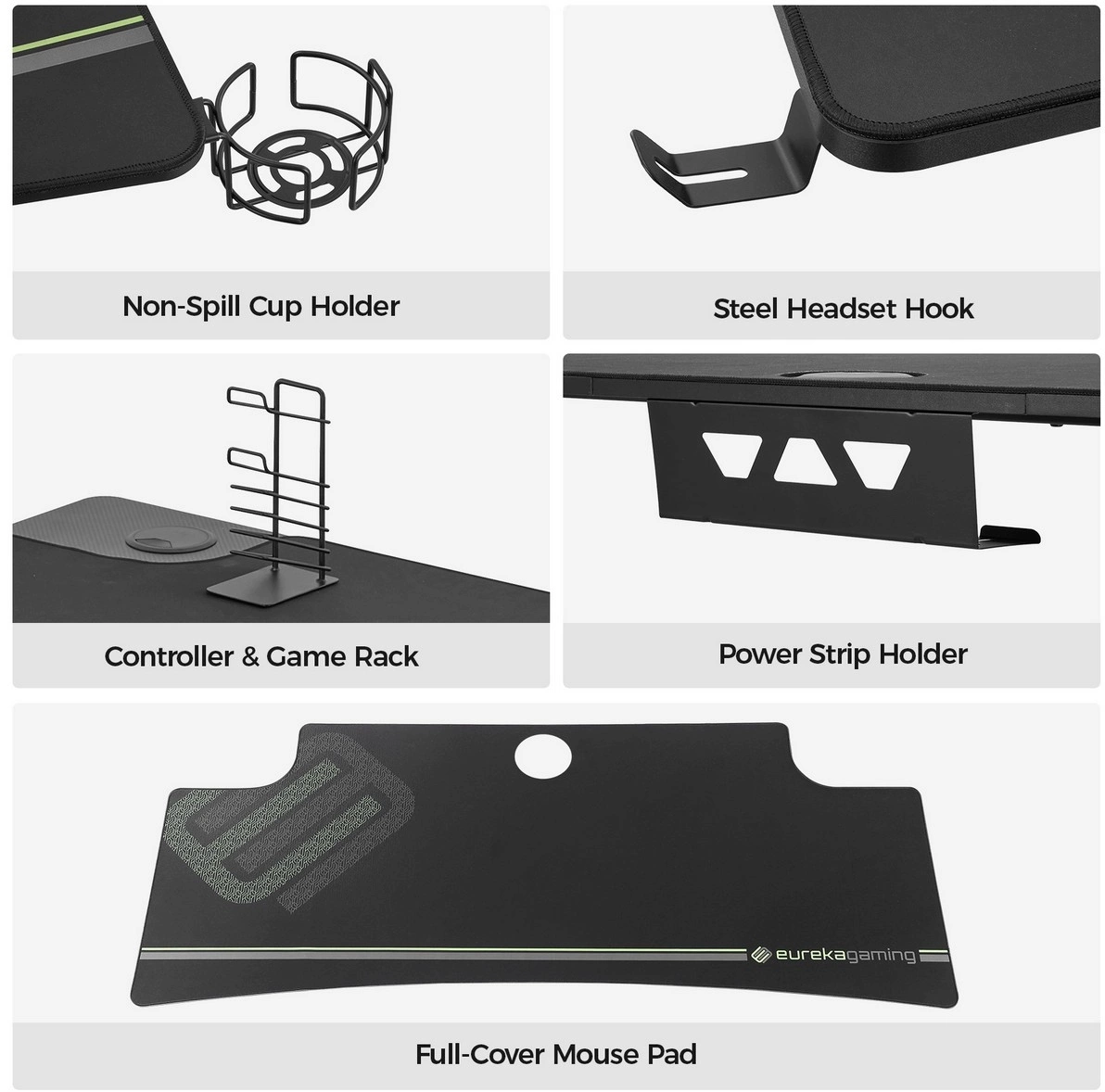 Non-Spill Cup Holder

Steel Headset Hook

Controller & Game Rack

Power Strip Holder

eurekagaming

Full-Cover Mouse Pad