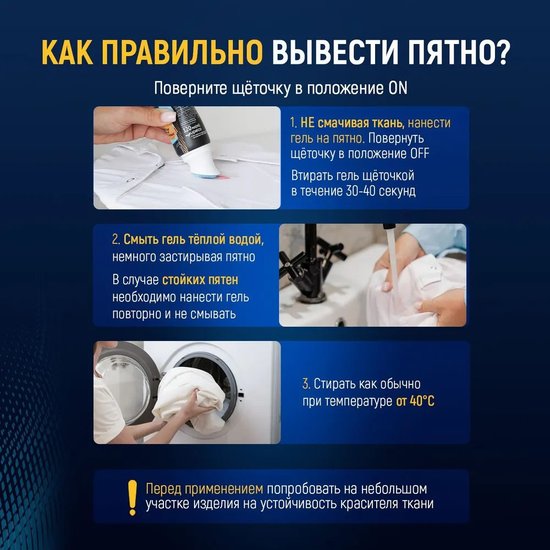 КАК ПРАВИЛЬНО ВЫВЕСТИ ПЯТНО?

Поверните щёточку в положение ON

1. НЕ смачивая ткань, нанести гель на пятно. Повернуть щёточку в положение OFF

Втирать гель щёточкой в течение 30-40 секунд

2. Смыть гель тёплой водой, немного застирывая пятно

В случае стойких пятен необходимо нанести гель повторно и не смывать

3. Стирать как обычно при температуре от 40°C

! Перед применением попробовать на небольшом участке изделия на устойчивость красителя ткани