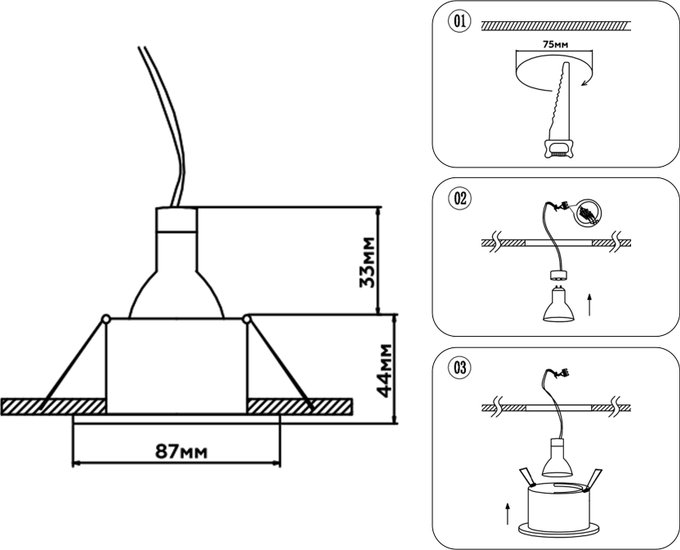 33мм

44мм

87мм

01

75мм

02

03