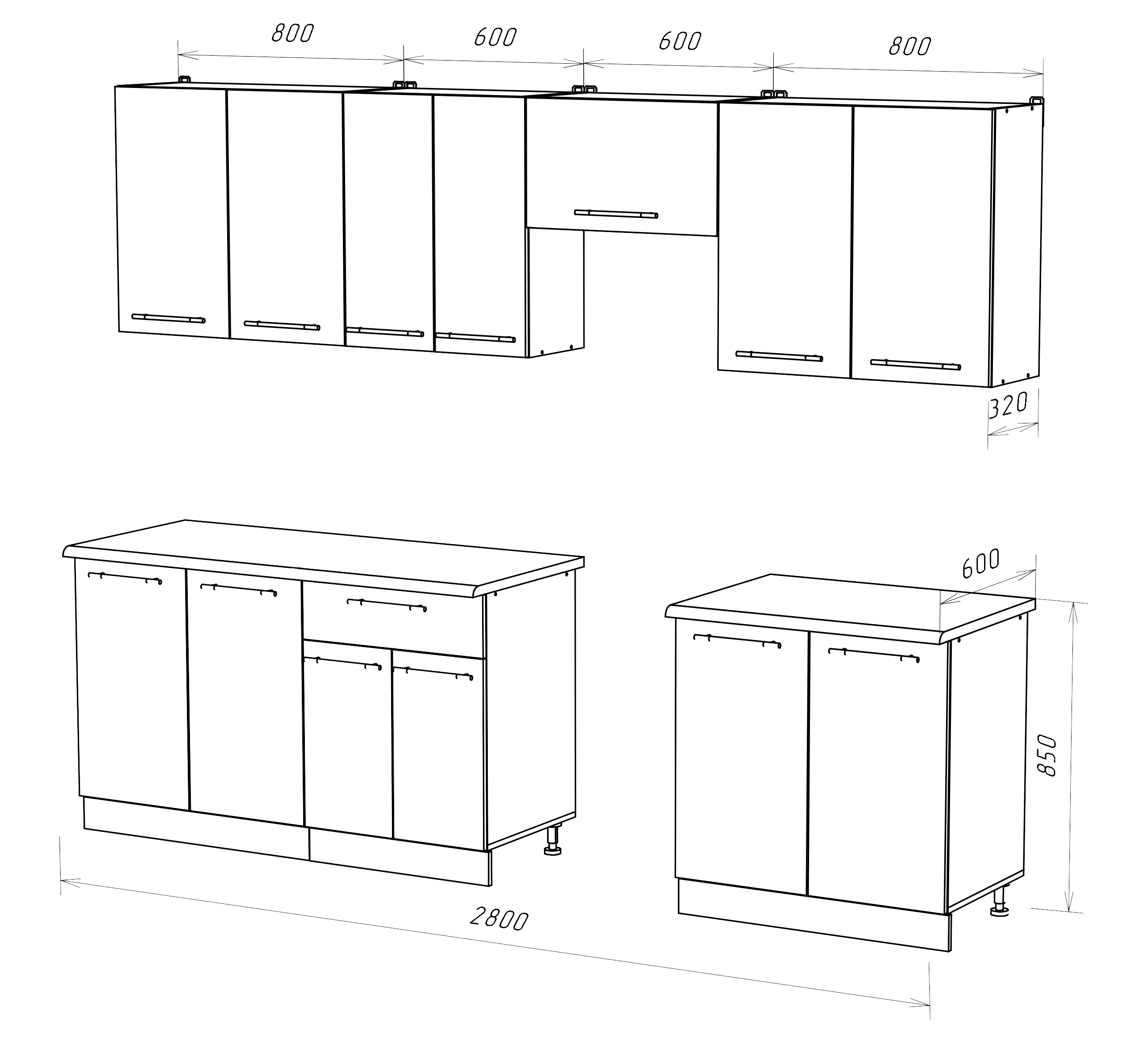 800 600 600 800

320

600

850

2800