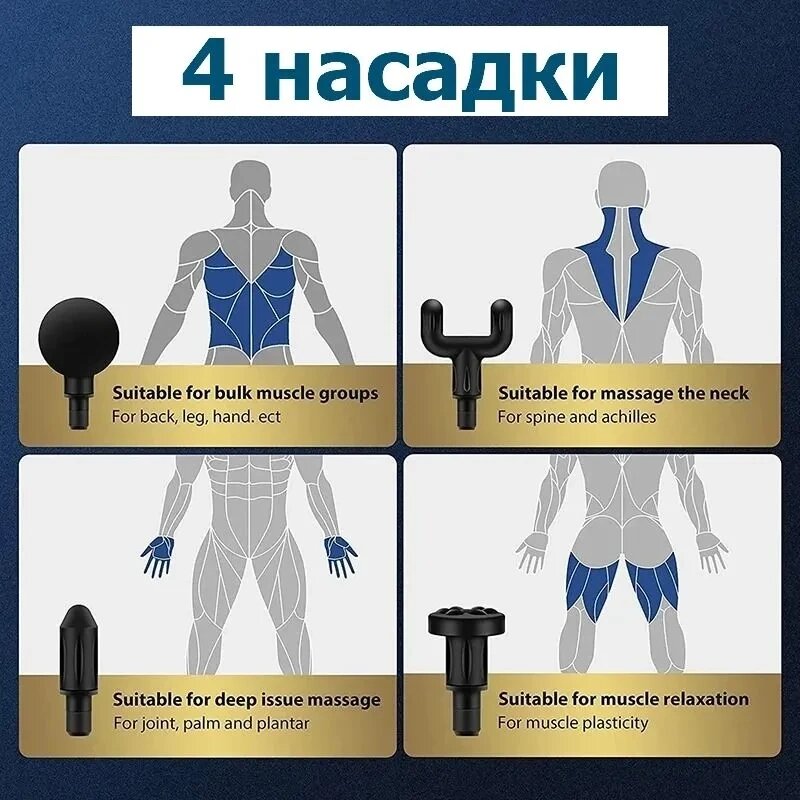 4 насадки

Suitable for bulk muscle groups
For back, leg, hand. ect

Suitable for massage the neck
For spine and achilles

Suitable for deep issue massage
For joint, palm and plantar

Suitable for muscle relaxation
For muscle plasticity