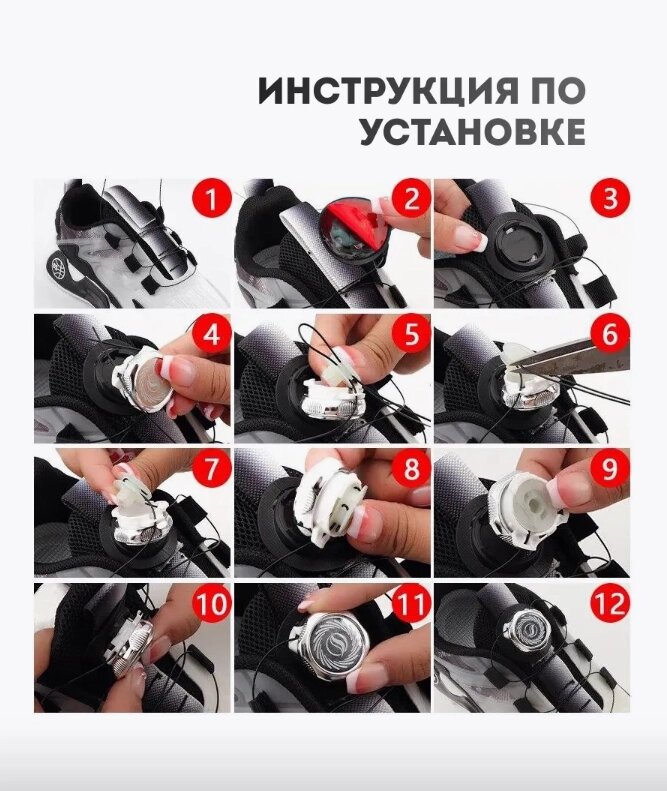 ИНСТРУКЦИЯ ПО УСТАНОВКЕ

1
2
3
4
5
6
7
8
9
10
11
12