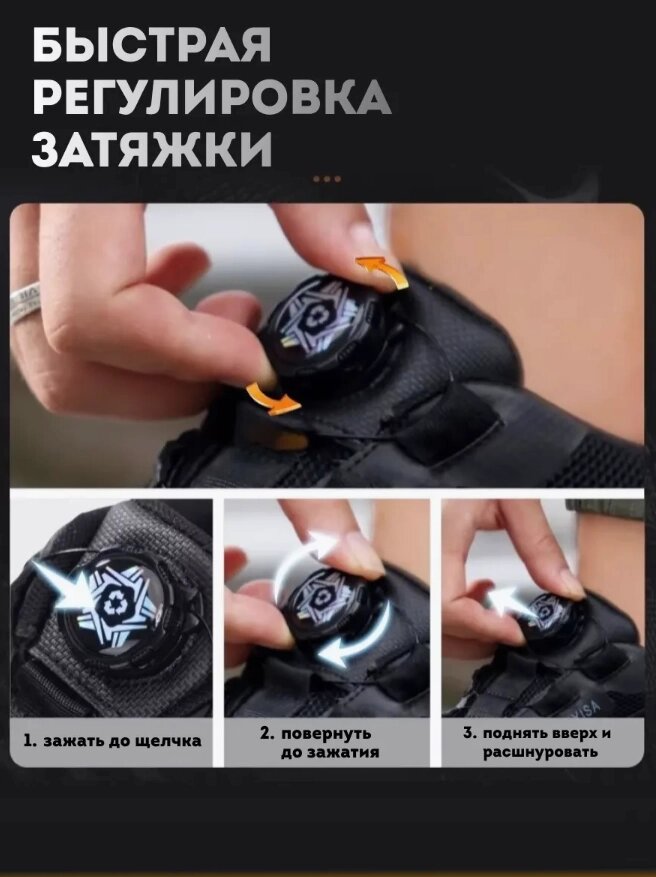 БЫСТРАЯ РЕГУЛИРОВКА ЗАТЯЖКИ

1. зажать до щелчка

2. повернуть до зажатия

3. поднять вверх и расшнуровать