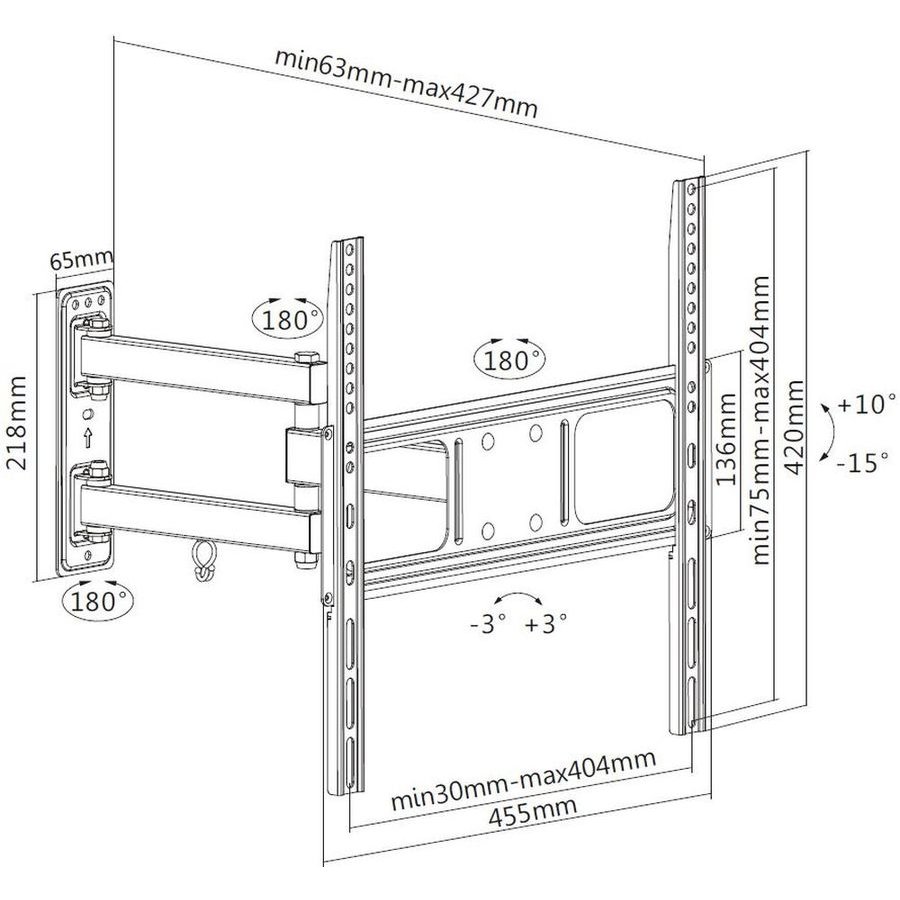 min63mm-max427mm

65mm

218mm

180°

180°

180°

136mm

min75mm-max404mm

420mm

+10°

-15°

-3°

+3°

min30mm-max404mm

455mm