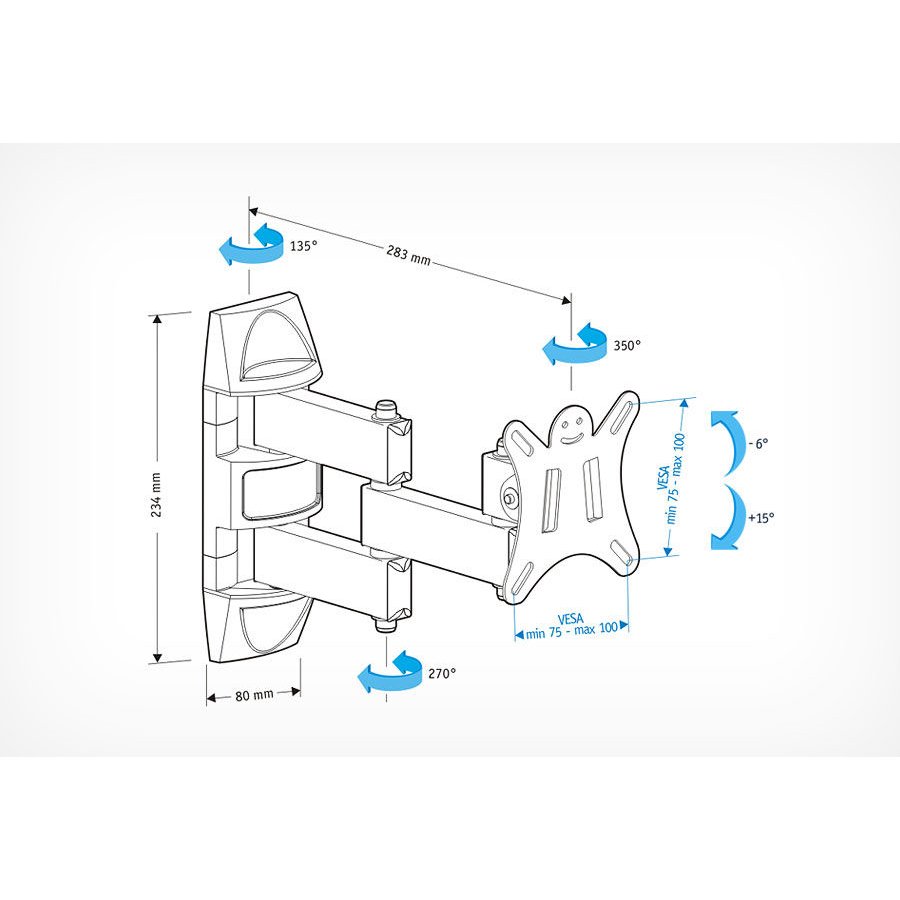 135°

283 mm

350°

234 mm

VESA
min 75 - max 100

- 6°

+15°

VESA
min 75 - max 100

270°

80 mm