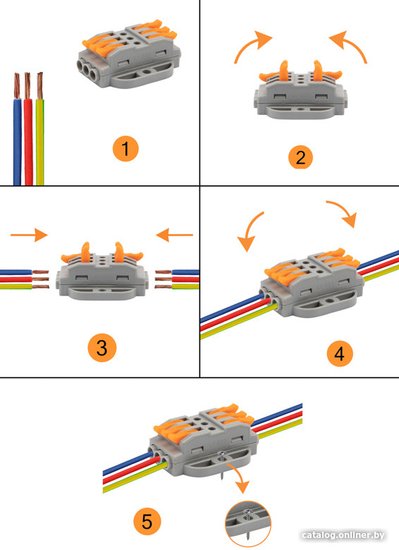 1

2

3

4

5

catalog.onliner.by