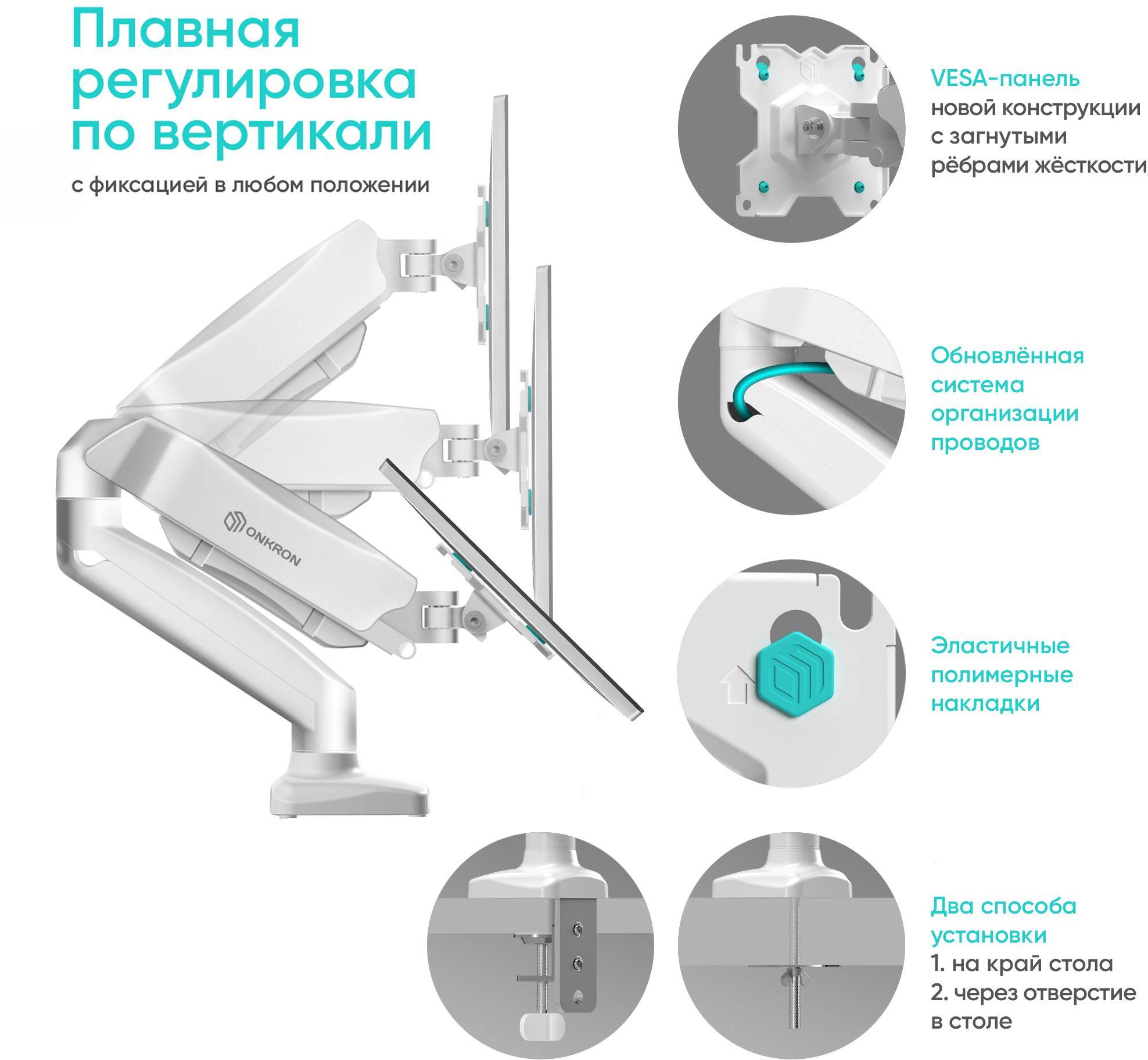 Плавная регулировка по вертикали

с фиксацией в любом положении

ONKRON

VESA-панель новой конструкции с загнутыми рёбрами жёсткости

Обновлённая система организации проводов

Эластичные полимерные накладки

Два способа установки
1. на край стола
2. через отверстие в столе