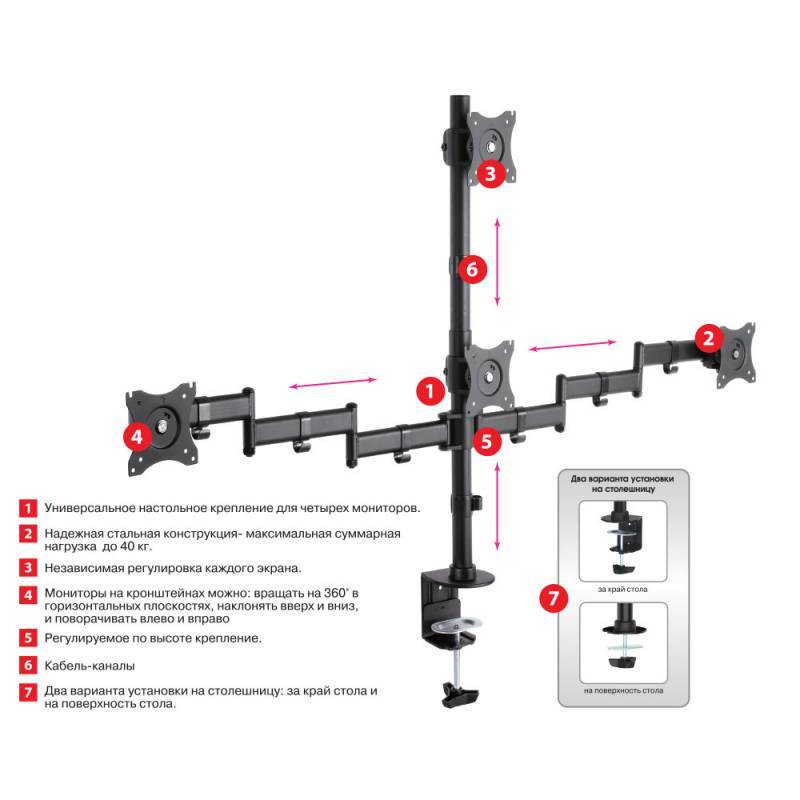 3

6

2

1

4

5

1 Универсальное настольное крепление для четырех мониторов.

2 Надежная стальная конструкция- максимальная суммарная нагрузка до 40 кг.

3 Независимая регулировка каждого экрана.

4 Мониторы на кронштейнах можно: вращать на 360° в горизонтальных плоскостях, наклонять вверх и вниз, и поворачивать влево и вправо

5 Регулируемое по высоте крепление.

6 Кабель-каналы

7 Два варианта установки на столешницу: за край стола и на поверхность стола.

Два варианта установки на столешницу

за край стола

7

на поверхность стола