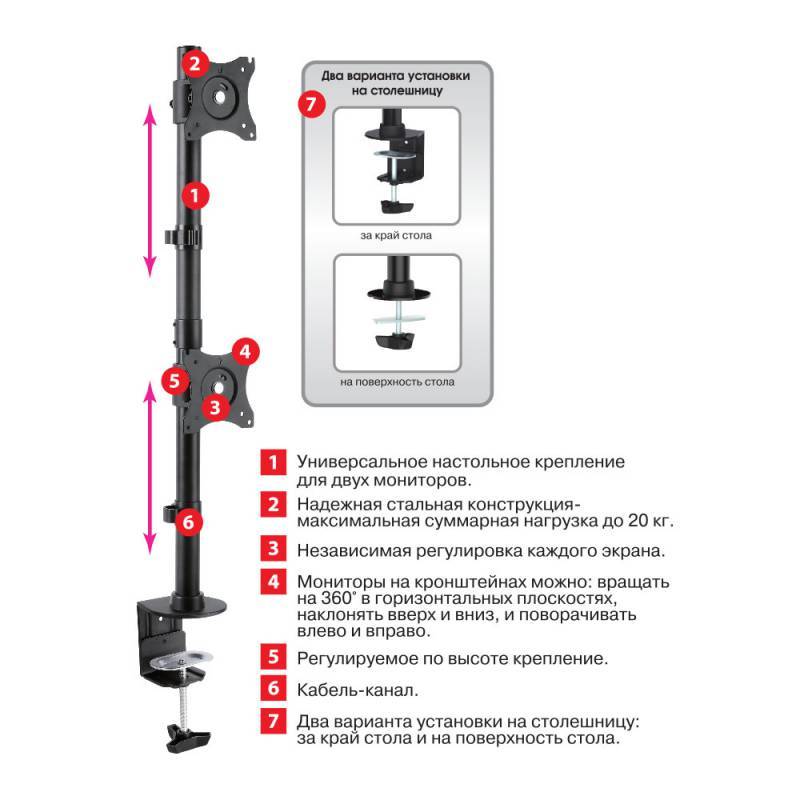 2

1

4

5

3

6

Два варианта установки на столешницу

7

за край стола

на поверхность стола

1 Универсальное настольное крепление для двух мониторов.

2 Надежная стальная конструкция- максимальная суммарная нагрузка до 20 кг.

3 Независимая регулировка каждого экрана.

4 Мониторы на кронштейнах можно: вращать на 360° в горизонтальных плоскостях, наклонять вверх и вниз, и поворачивать влево и вправо.

5 Регулируемое по высоте крепление.

6 Кабель-канал.

7 Два варианта установки на столешницу: за край стола и на поверхность стола.