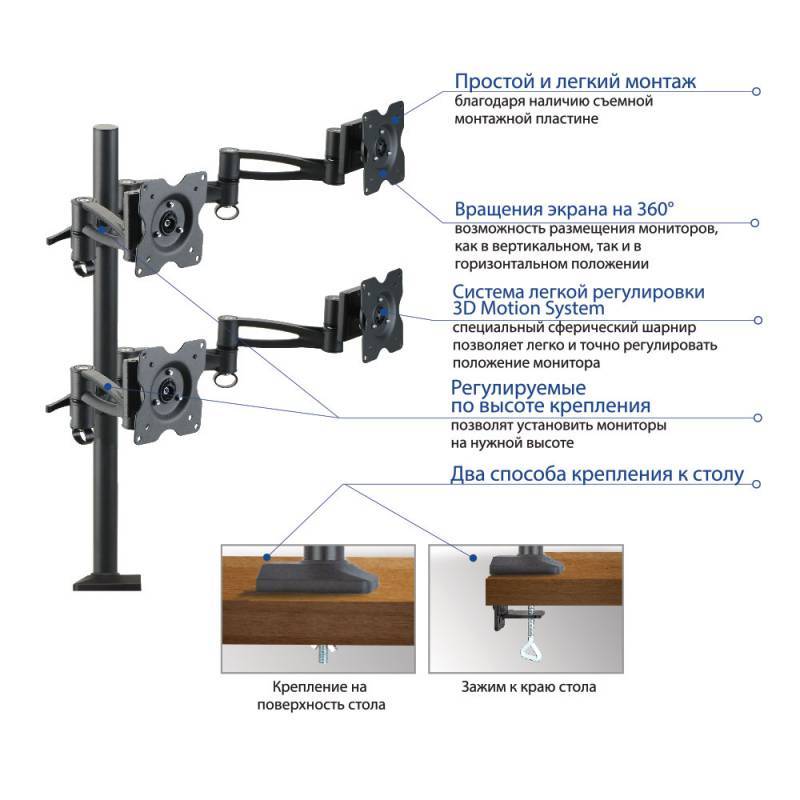 Простой и легкий монтаж
благодаря наличию съемной монтажной пластине

Вращения экрана на 360°
возможность размещения мониторов, как в вертикальном, так и в горизонтальном положении

Система легкой регулировки
3D Motion System
специальный сферический шарнир позволяет легко и точно регулировать положение монитора

Регулируемые
по высоте крепления
позволят установить мониторы на нужной высоте

Два способа крепления к столу

Крепление на поверхность стола

Зажим к краю стола