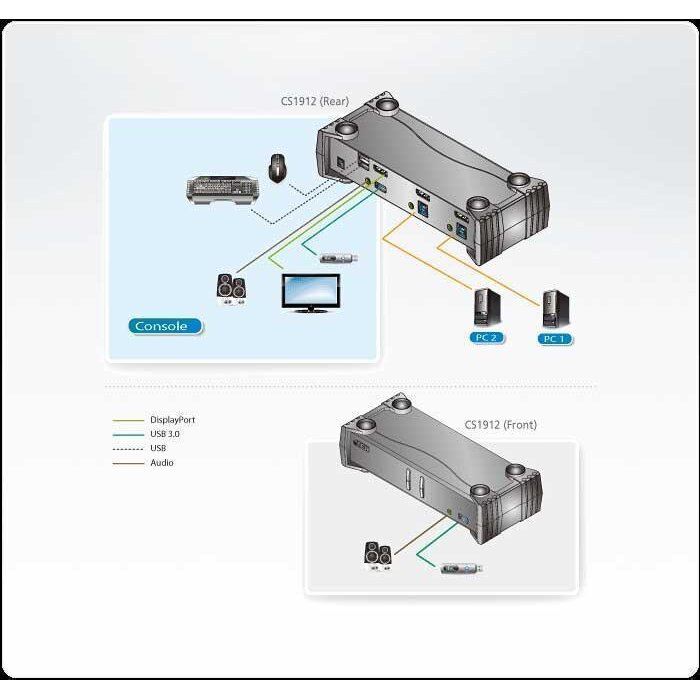 CS1912 (Rear)

Console

PC 2

PC 1

DisplayPort
USB 3.0
USB
Audio

CS1912 (Front)